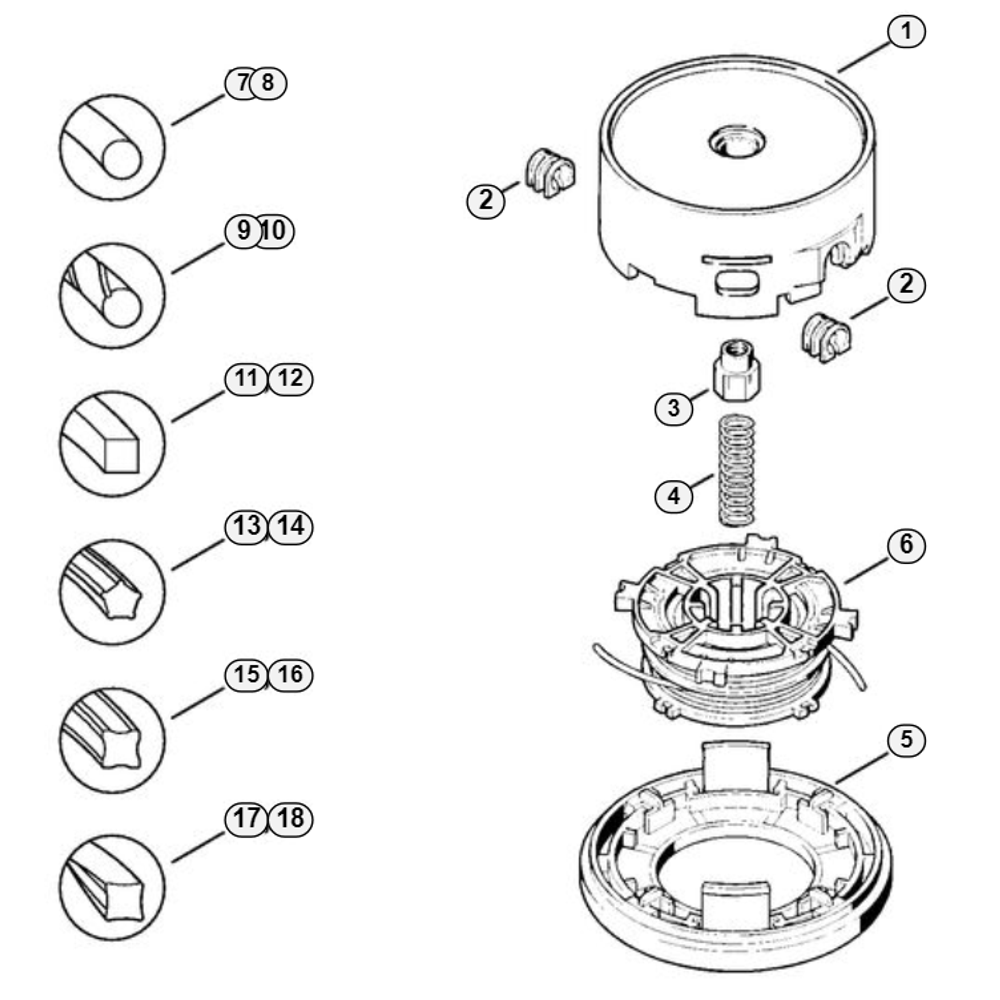 7 8
9 10
11 12
13 14
15 16
17 18
1
2
2
3
4
6
5