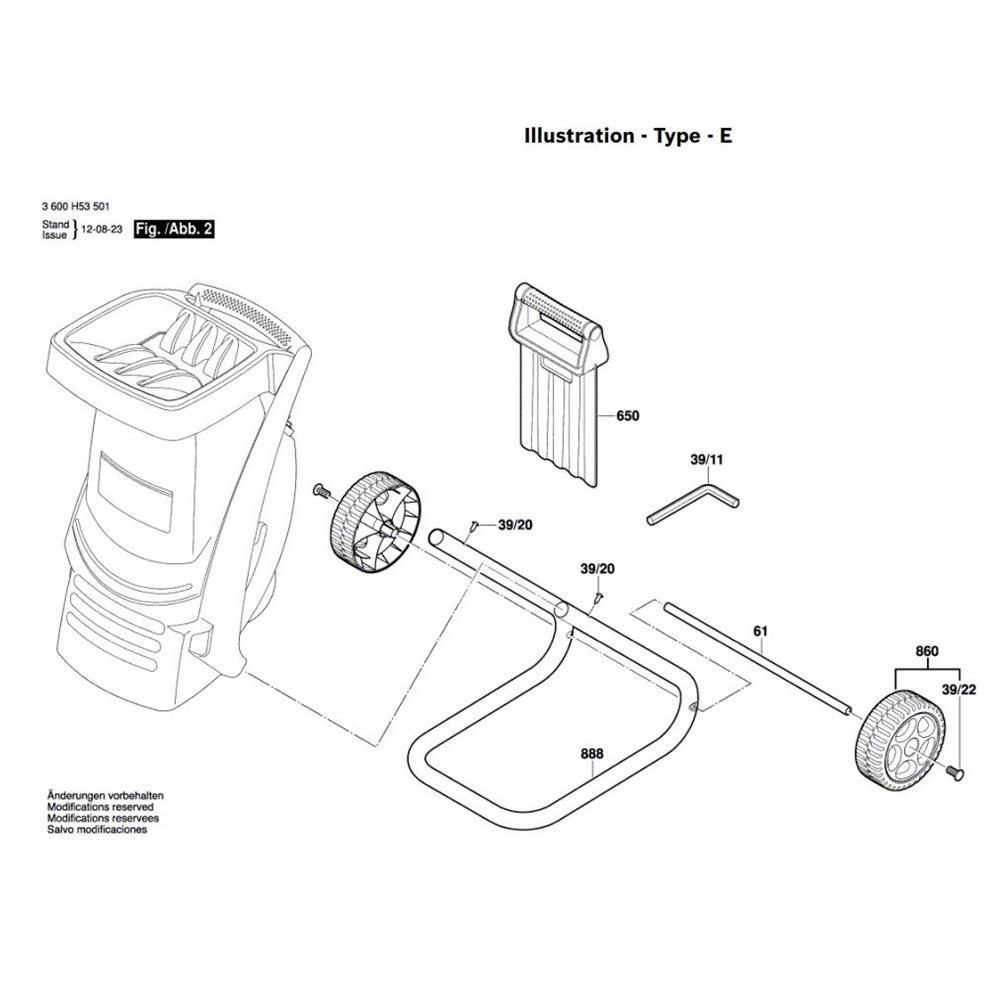 Illustration - Type - E

3 600 H53 501
Stand
Issue } 12-08-23 Fig. /Abb. 2

650

39/11

39/20

39/20

61

860

39/22

888

Änderungen vorbehalten
Modifications reserved
Modifications reservees
Salvo modificaciones