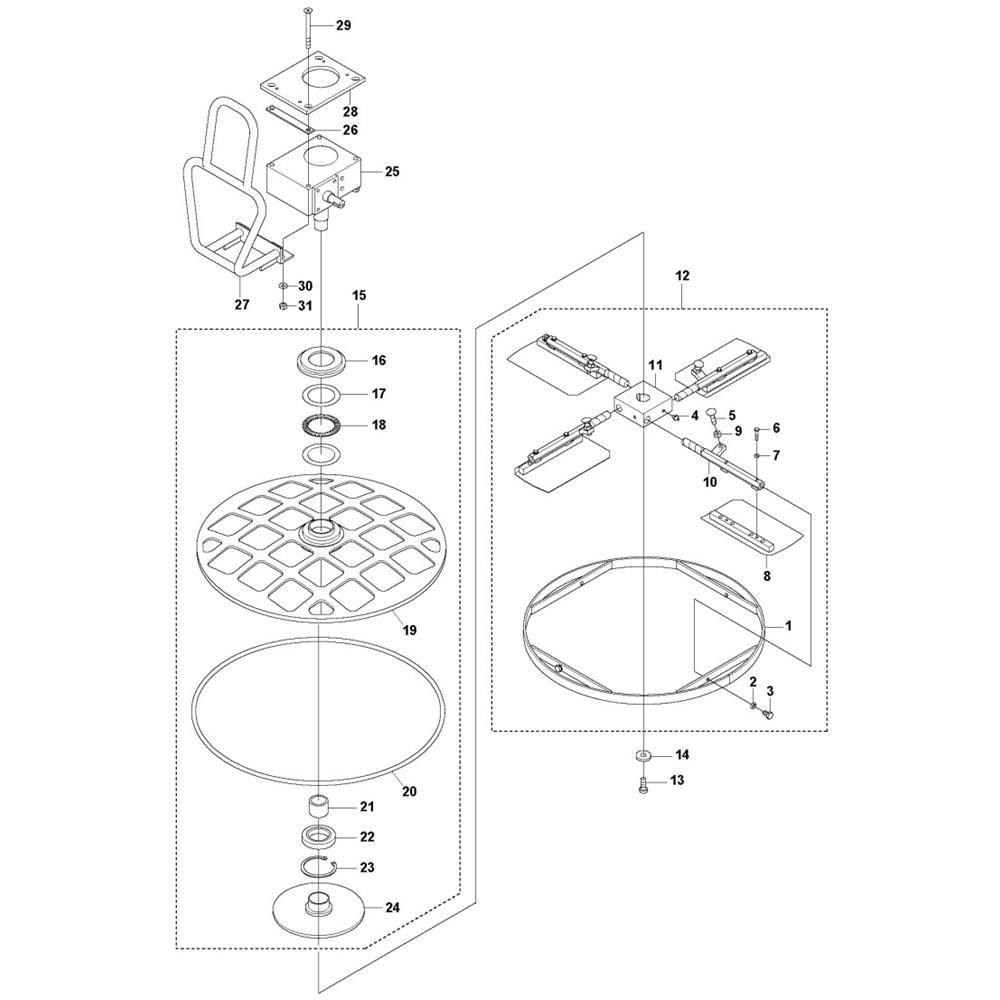 29
28
26
25
27
30
31
15
16
17
18
19
20
21
22
23
24
12
11
4
5
9
6
7
10
8
1
2
3
14
13