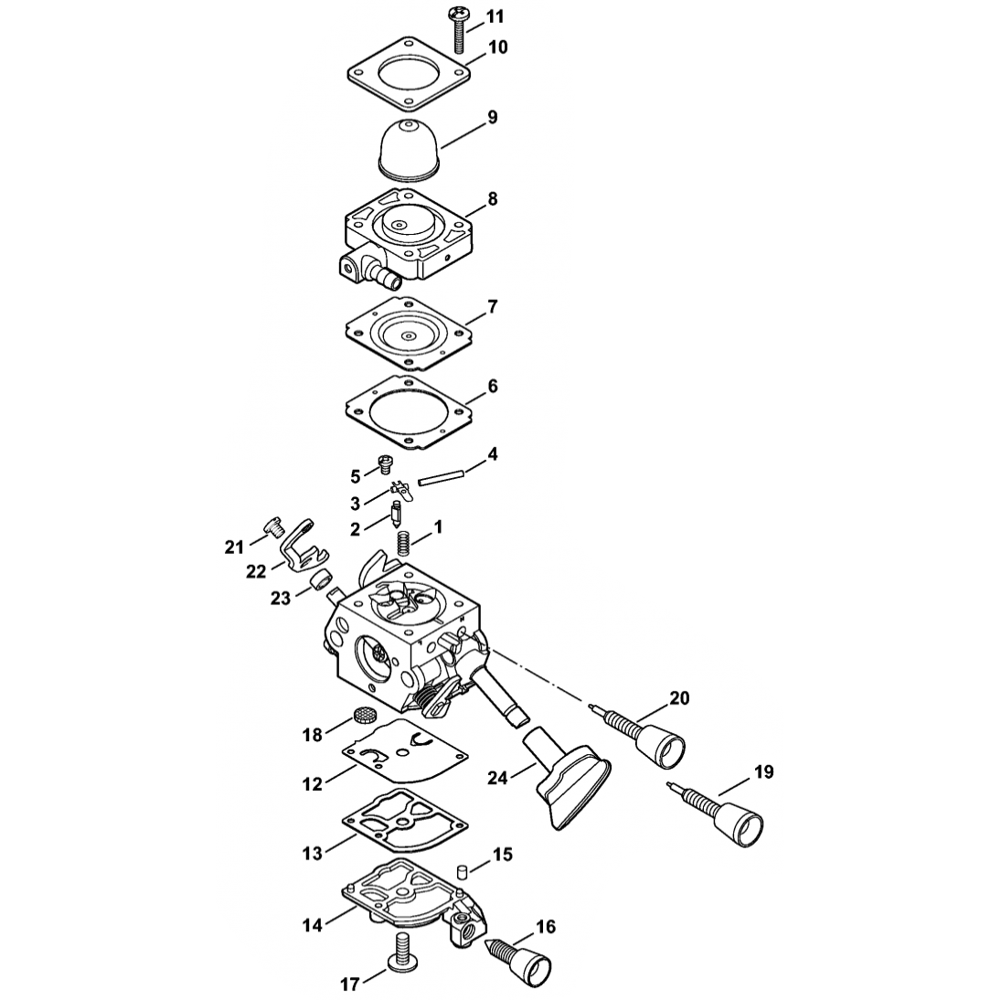 11
10
9
8
7
6
4
5
3
2
1
21
22
23
20
18
12
24
19
13
15
14
16
17