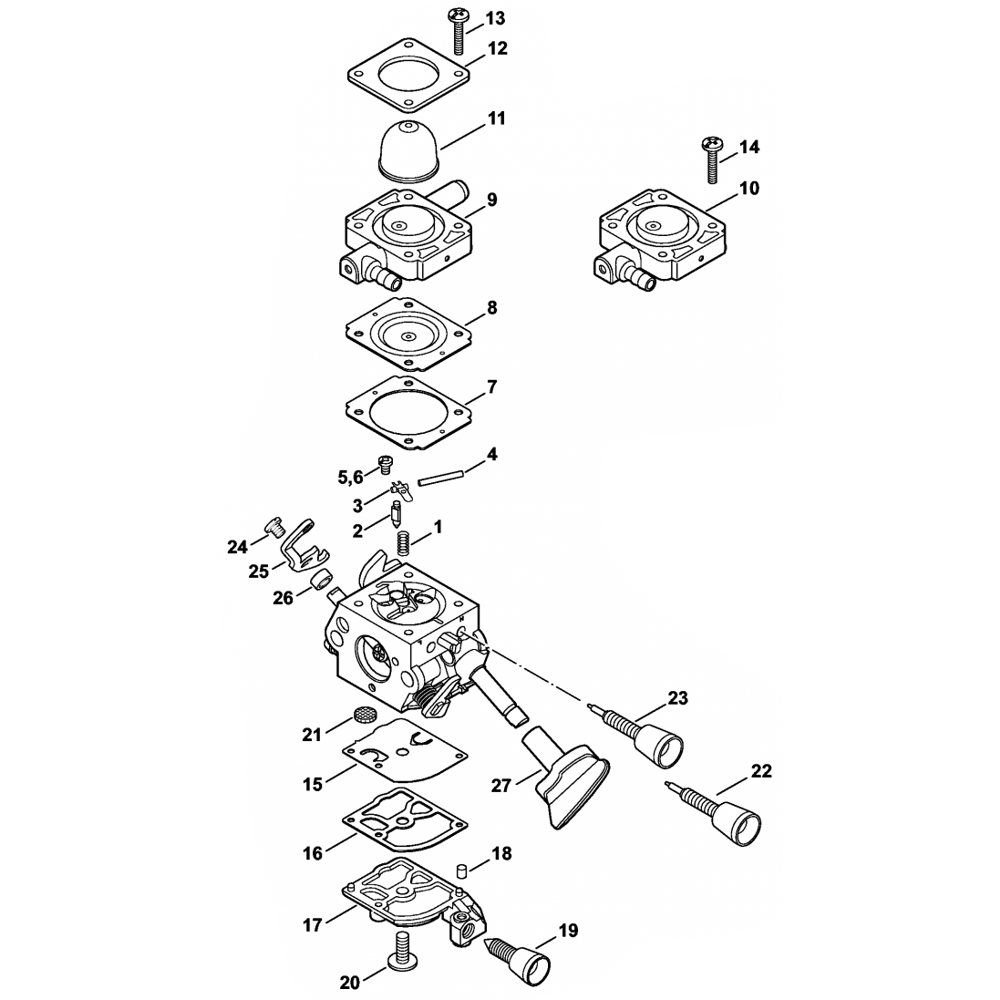 13
12
11
14
9
10
8
7
4
5,6
3
2
1
24
25
26
23
21
15
27
22
16
18
17
19
20