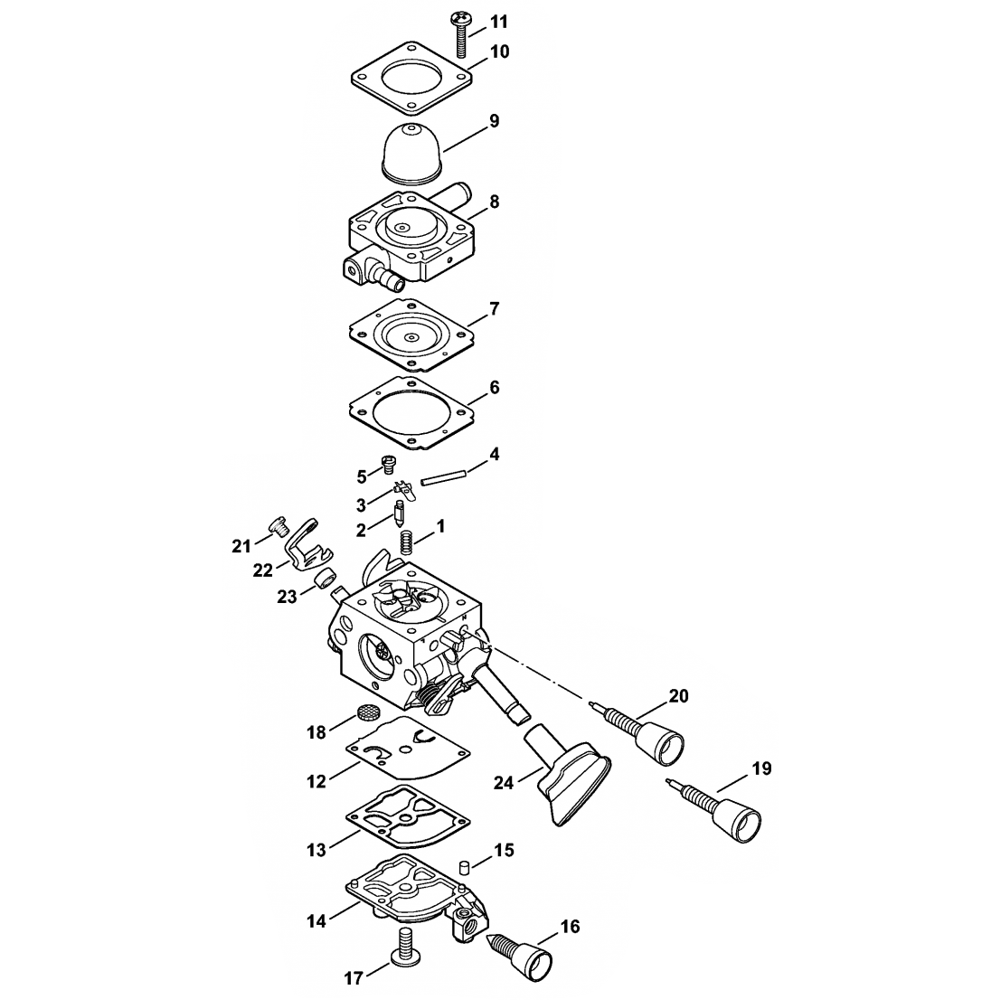 11
10
9
8
7
6
4
5
3
2
1
21
22
23
20
18
12
24
19
13
15
14
16
17