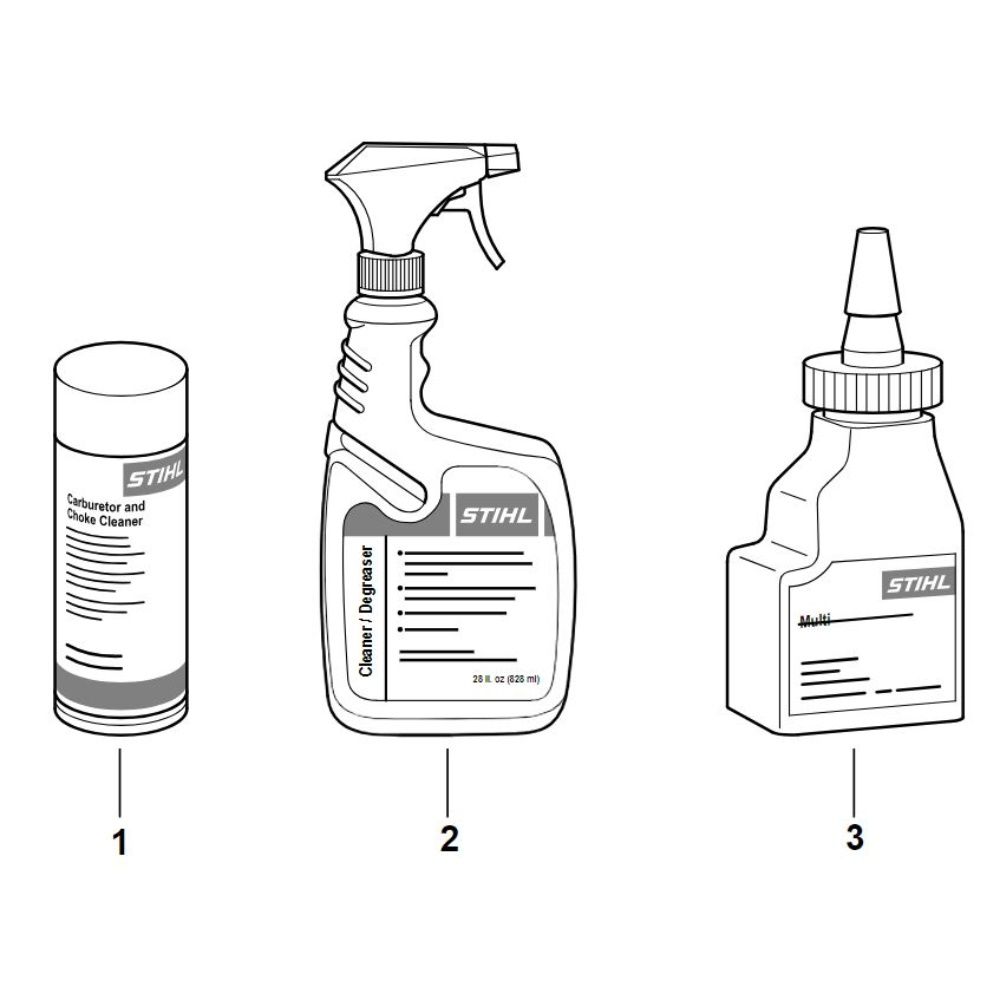 STIHL
Carburetor and Choke Cleaner

1

STIHL
Cleaner / Degreaser
28 fl. oz (828 ml)

2

STIHL
Multi

3