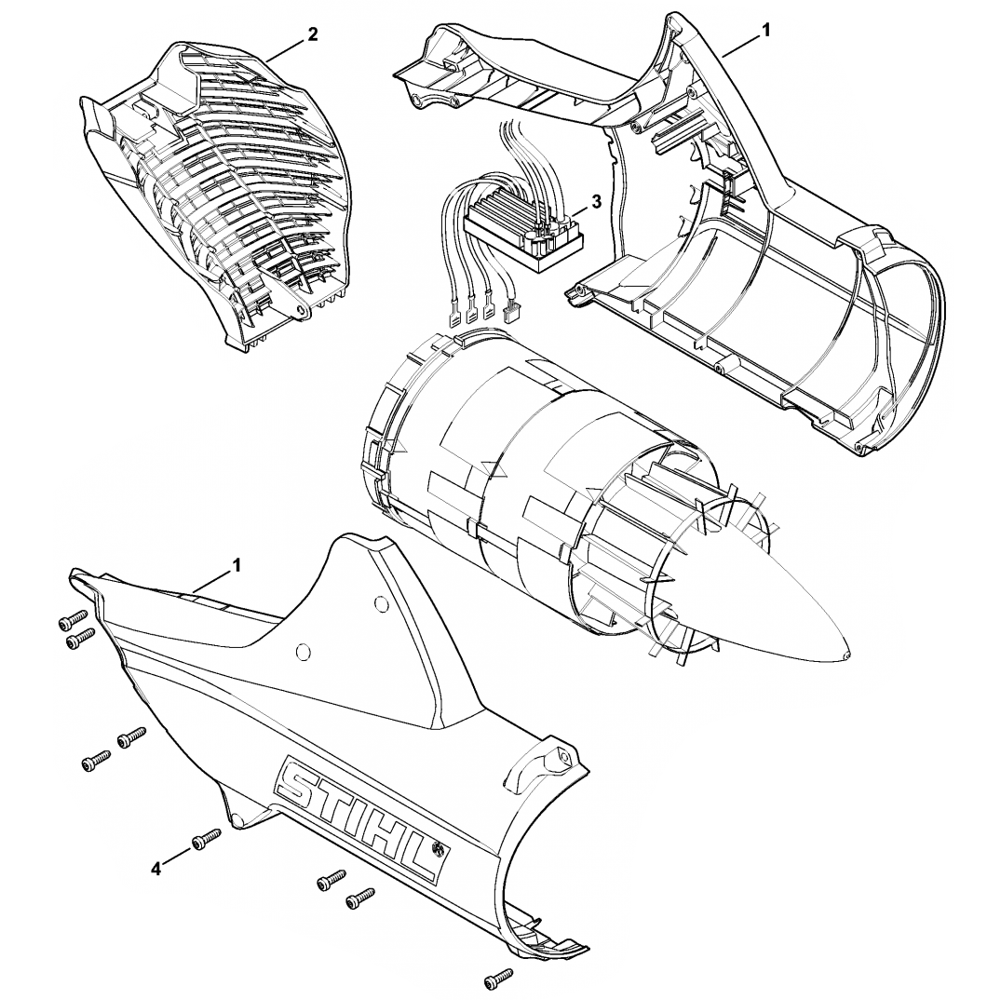 2
1
3
1
STIHL
4