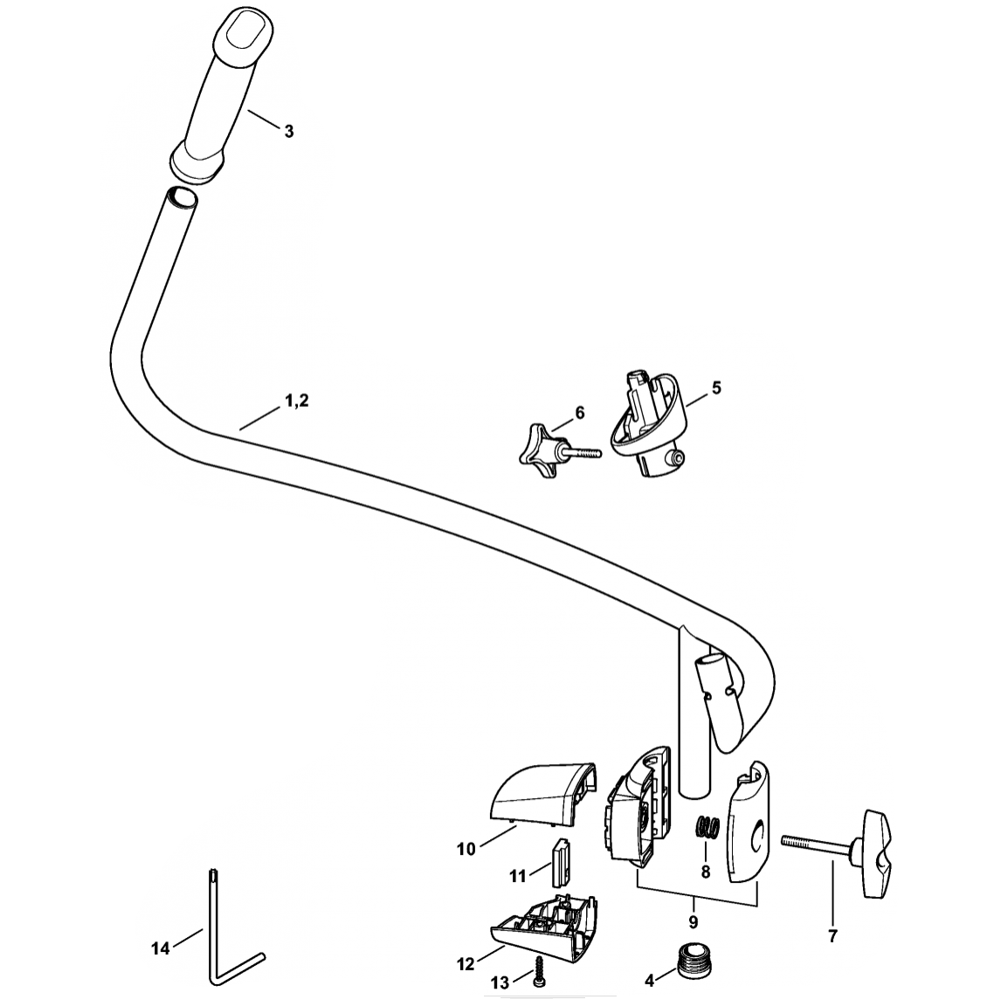 3

1,2

6

5

10

11

8

9

7

14

12

13

4