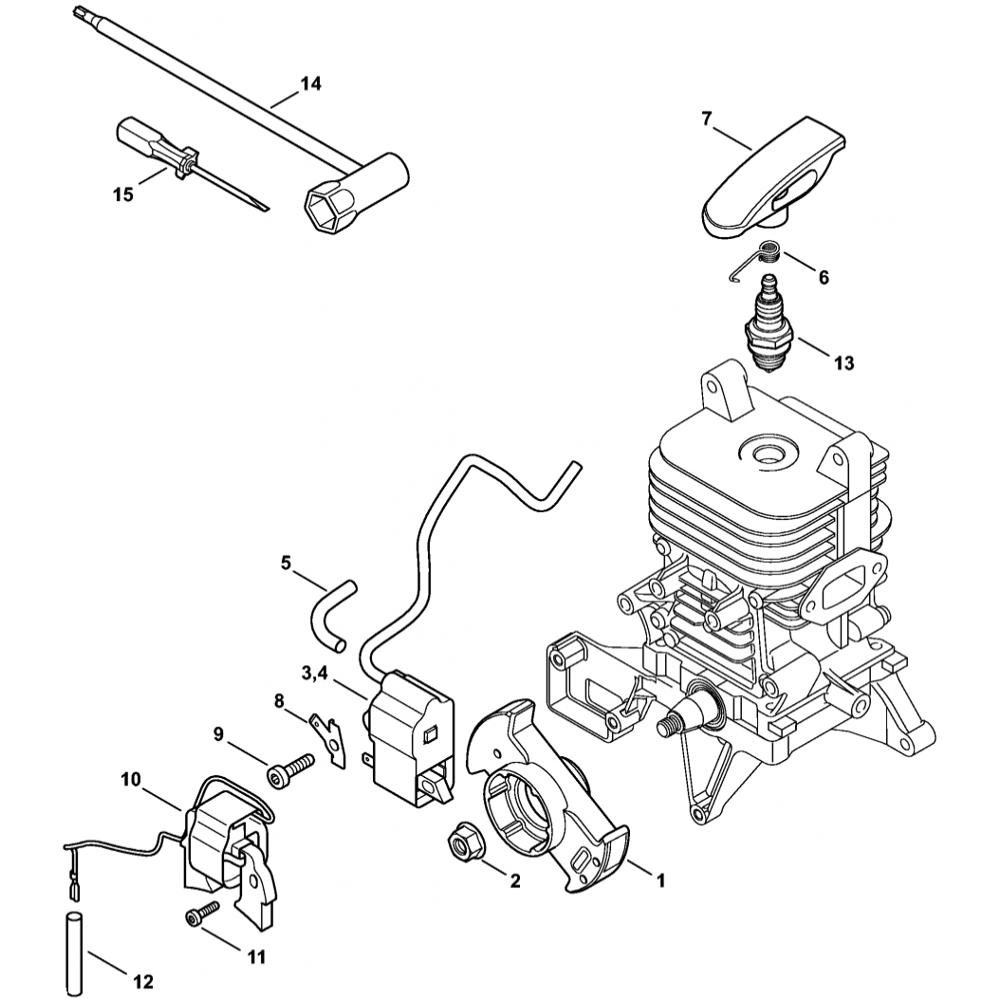 14
15
7
6
13
5
3,4
8
9
10
2
1
11
12