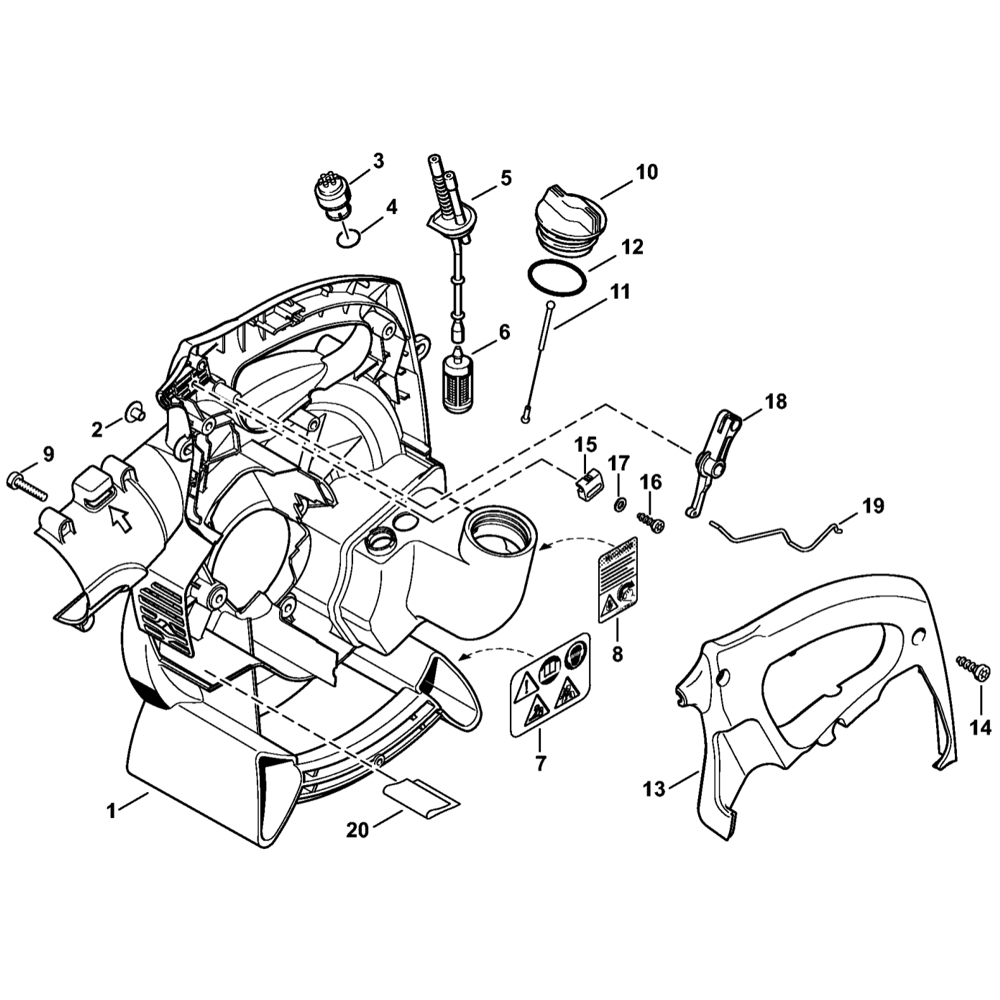 3
5
10
4
12
11
6
2
18
9
15
17
16
19
8
7
14
13
1
20