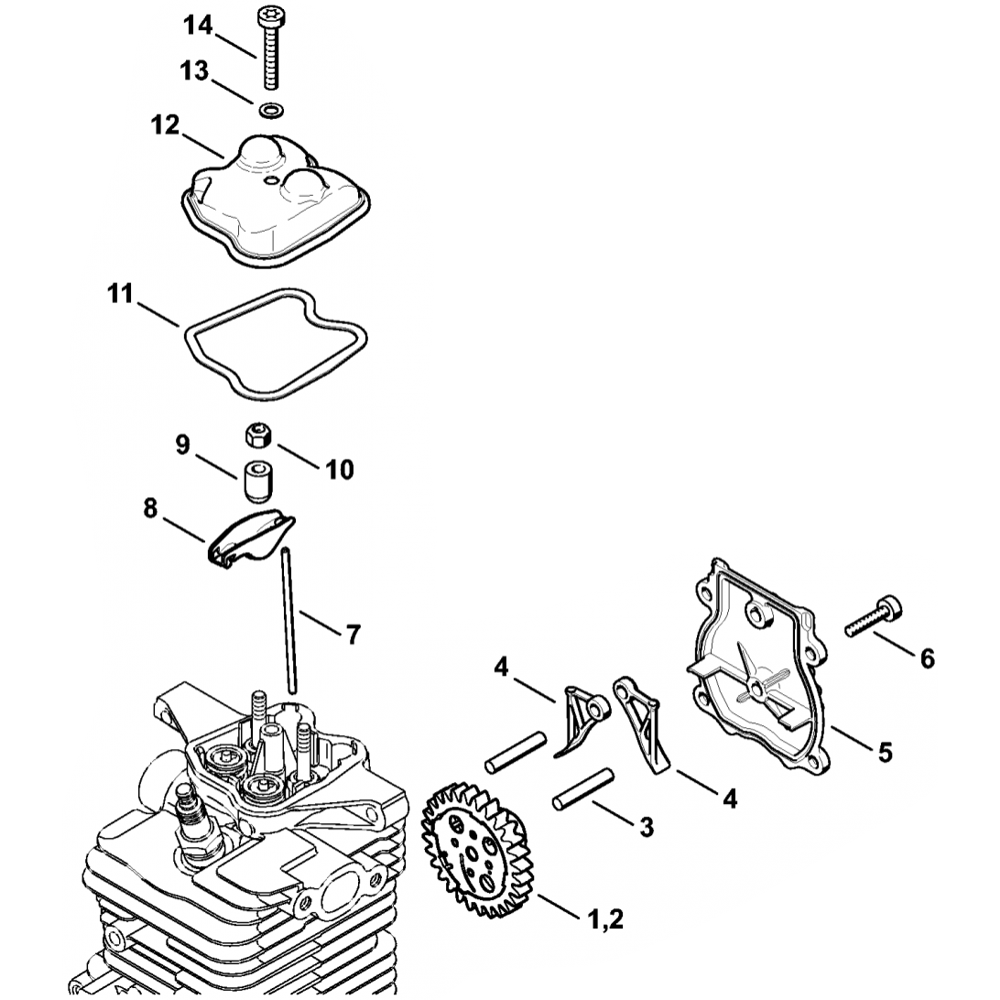 14
13
12
11
9
10
8
7
4
6
5
4
3
1,2