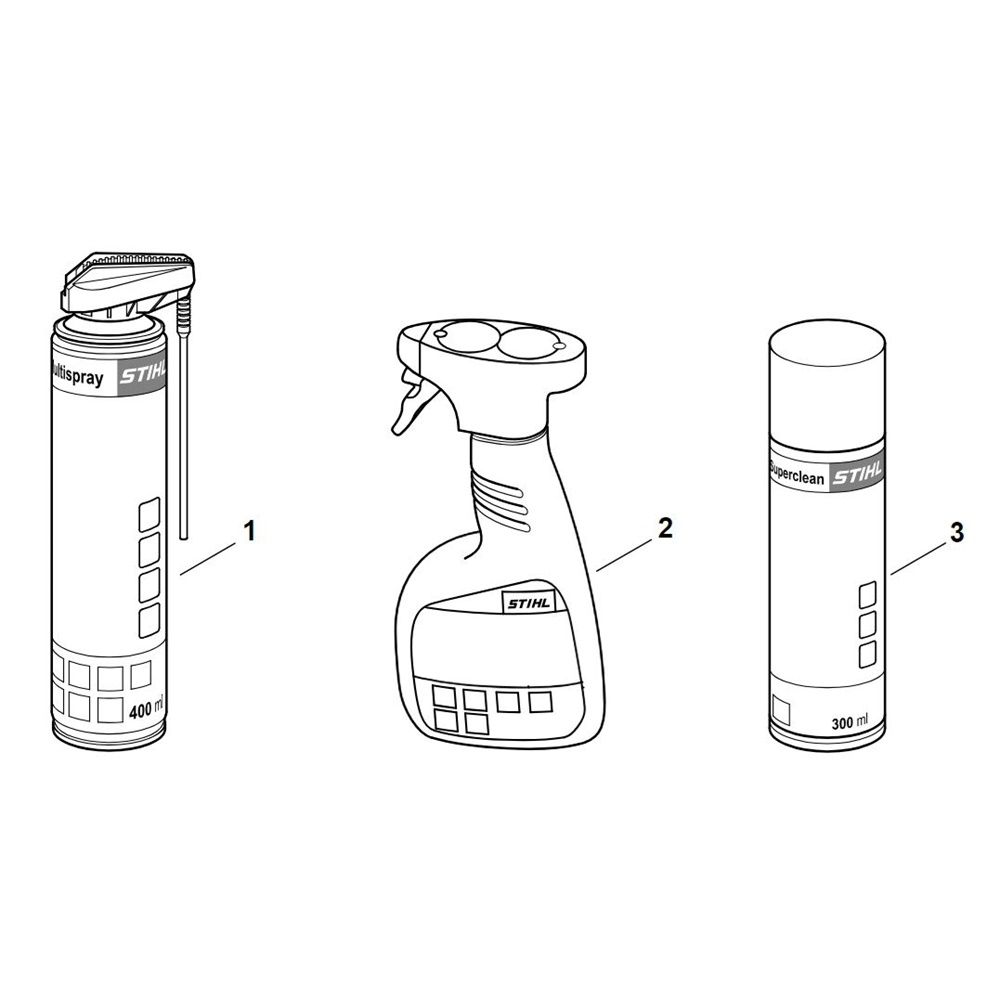 ultispray STIHL

400 ml

1

STIHL

2

Superclean STIHL

300 ml

3