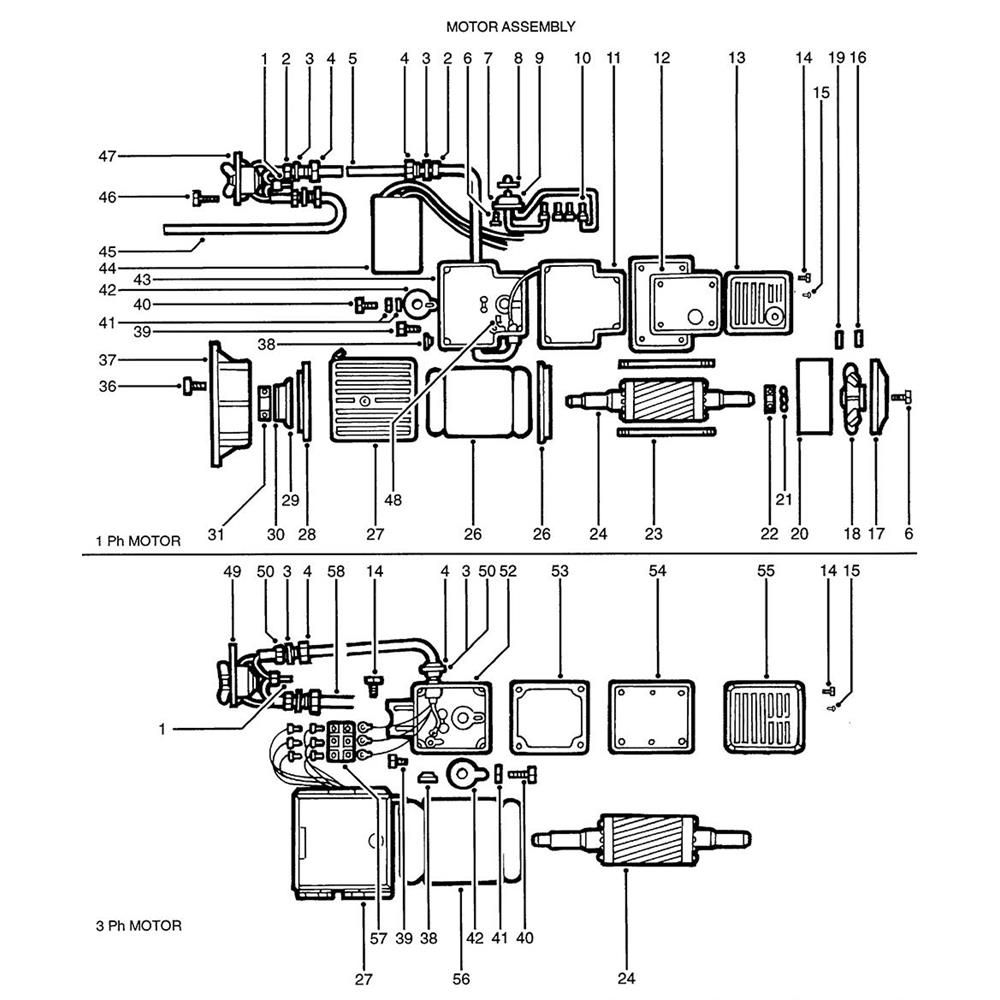 MOTOR ASSEMBLY

1 2 3 4 5 4 3 2 6 7 8 9 10 11 12 13 14 19 16
15
47
46
45
44
43
42
40
41
39
38
37
36
31 30 29 28 27 48 26 26 24 23 22 21 20 18 17 6

1 Ph MOTOR

49 50 3 4 58 14 4 3 50 52 53 54 55 14 15
1
57 39 38 42 41 40
27 56 24

3 Ph MOTOR