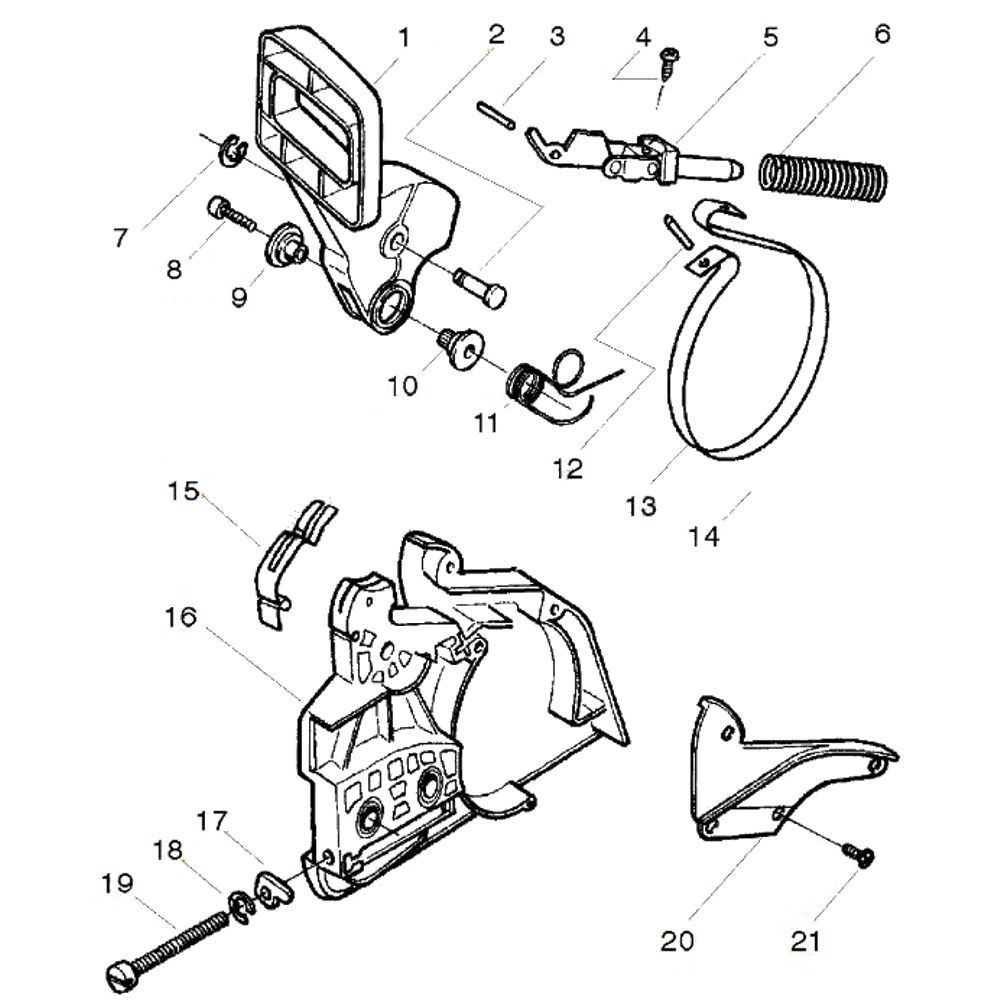 1
2
3
4
5
6
7
8
9
10
11
12
13
14
15
16
17
18
19
20
21