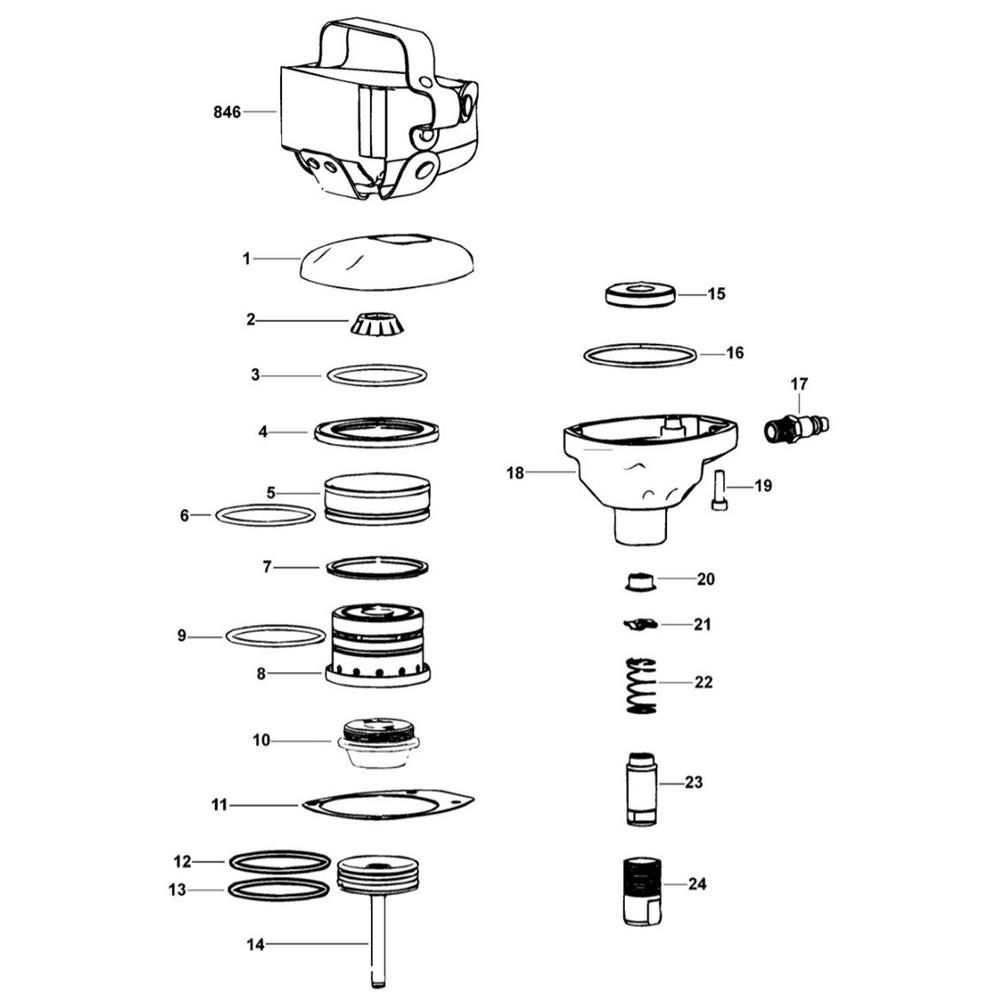 846
1
2
3
4
5
6
7
9
8
10
11
12
13
14
15
16
17
18
19
20
21
22
23
24