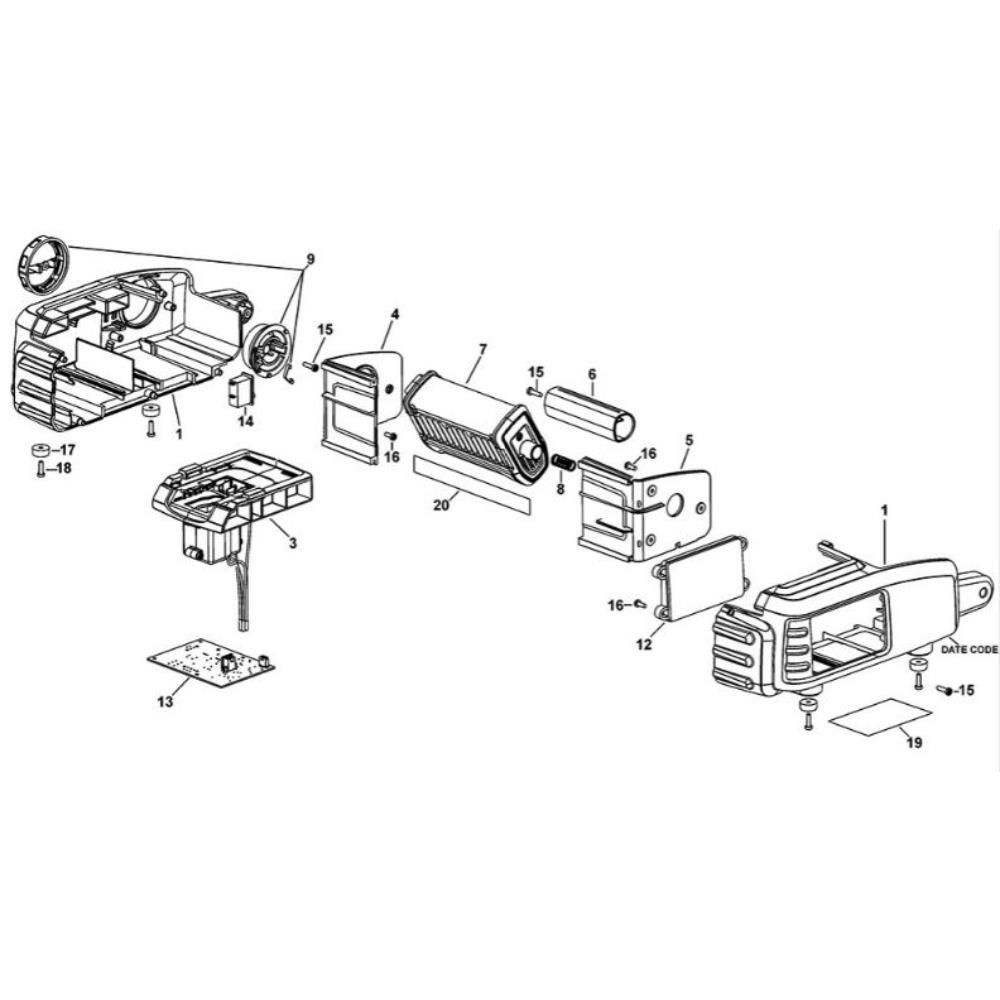 9
15
4
7
15
6
1
14
16
16
5
17
18
20
8
3
1
16
12
DATE CODE
13
15
19