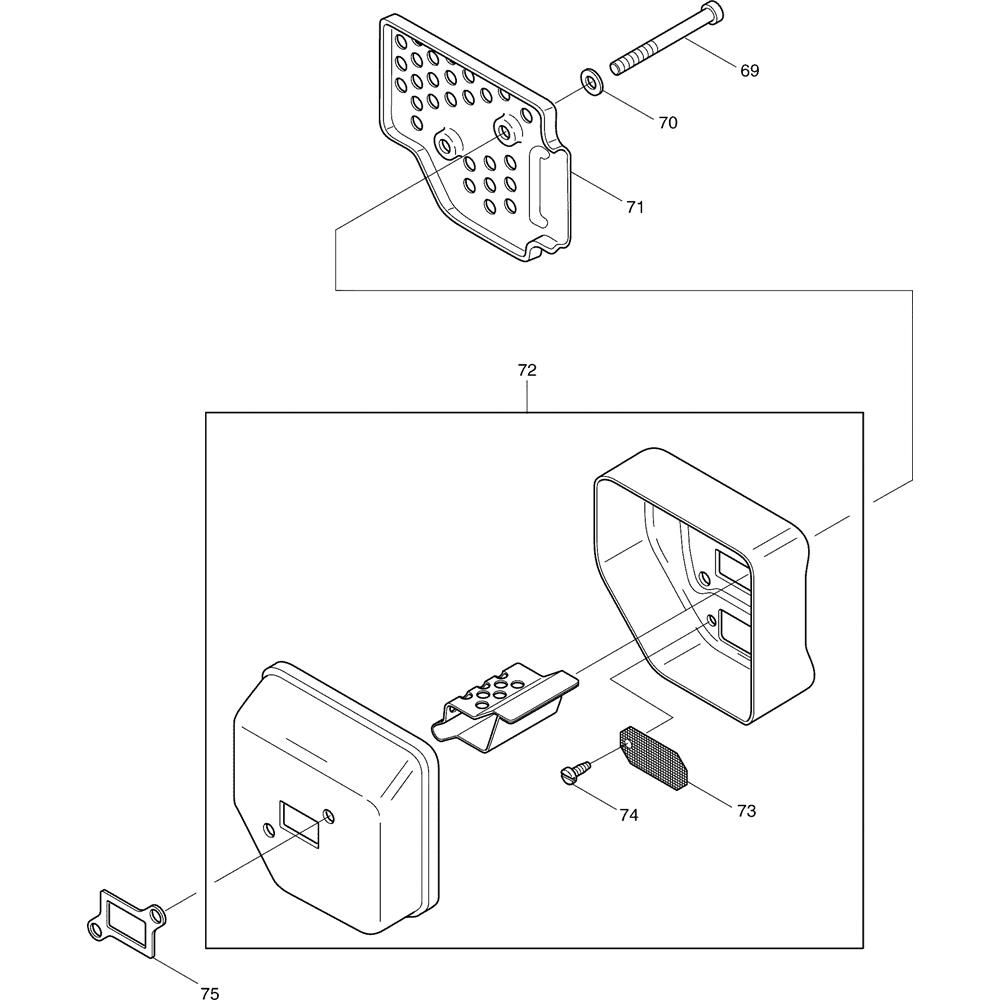 69
70
71
72
73
74
75