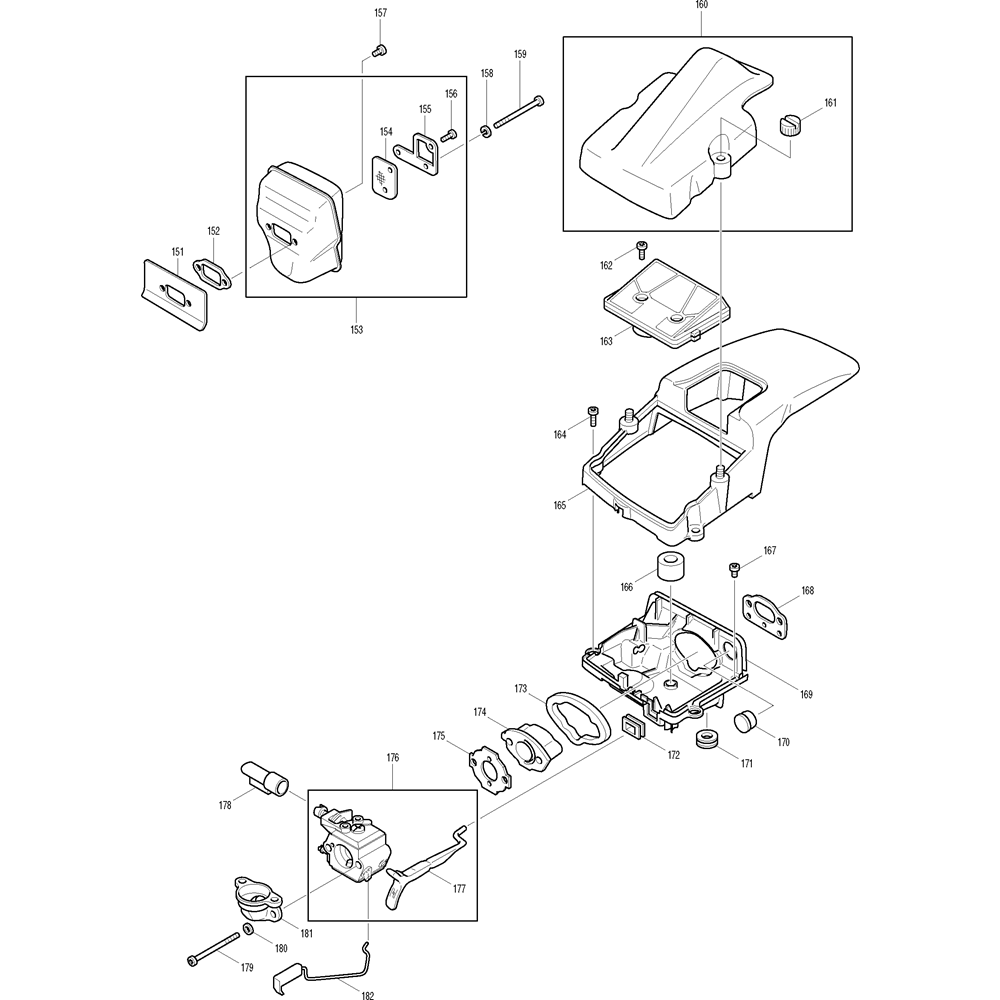 157
160
158
159
156
155
154
161
152
151
153
162
163
164
165
167
166
168
169
173
174
175
172
170
171
176
178
177
181
180
179
182