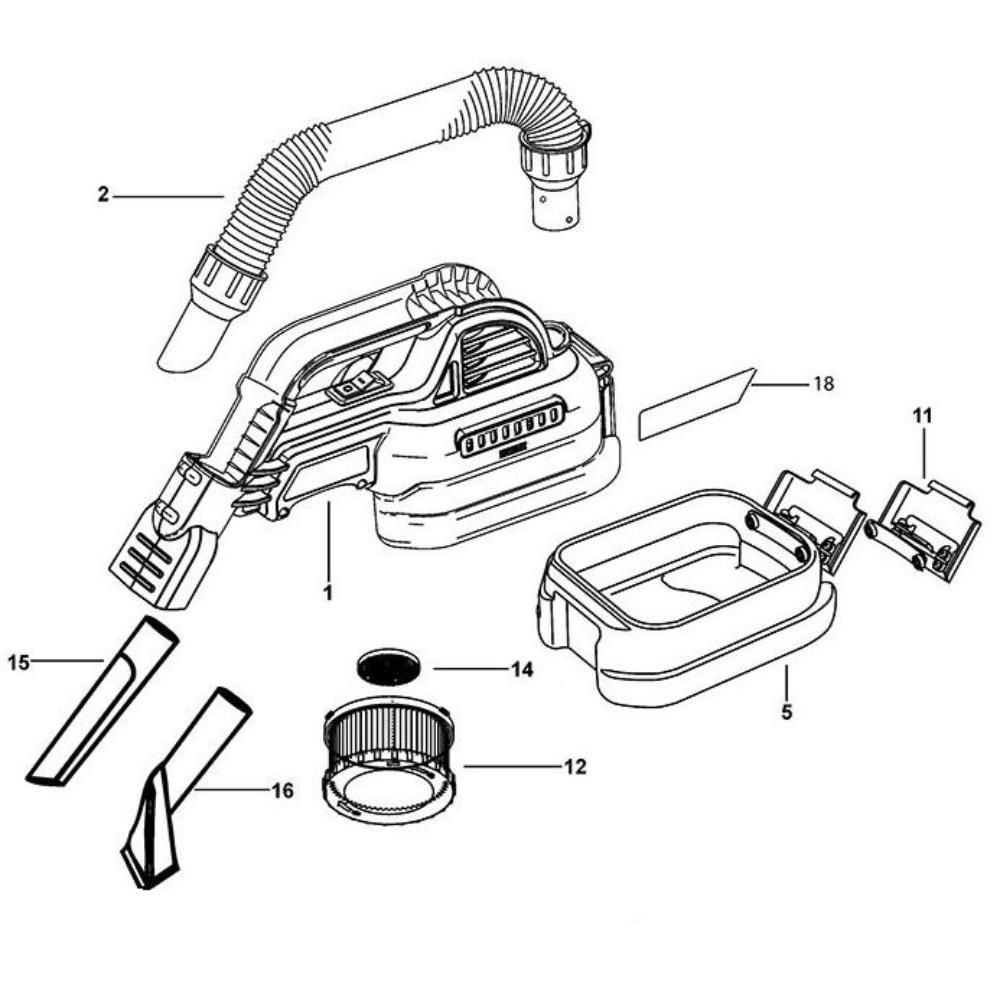 2
18
11
1
15
14
5
12
16