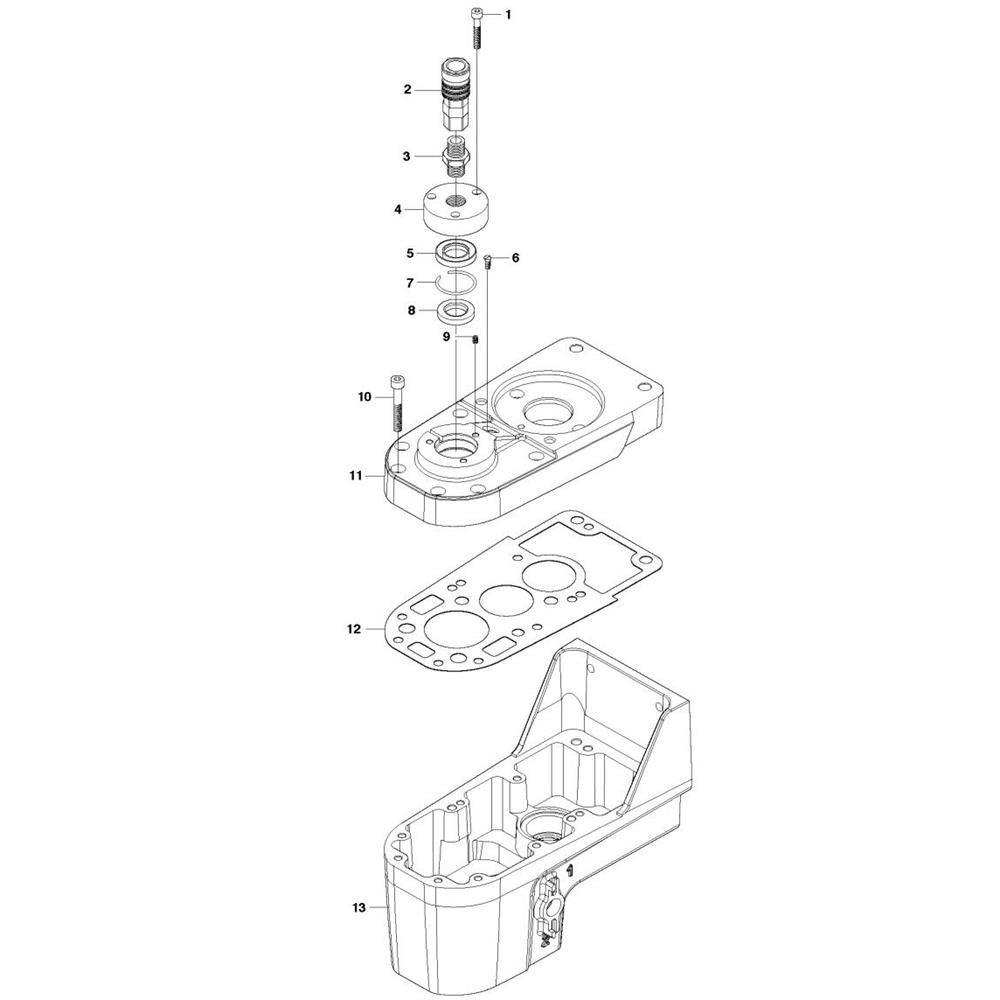 1
2
3
4
5
6
7
8
9
10
11
12
13