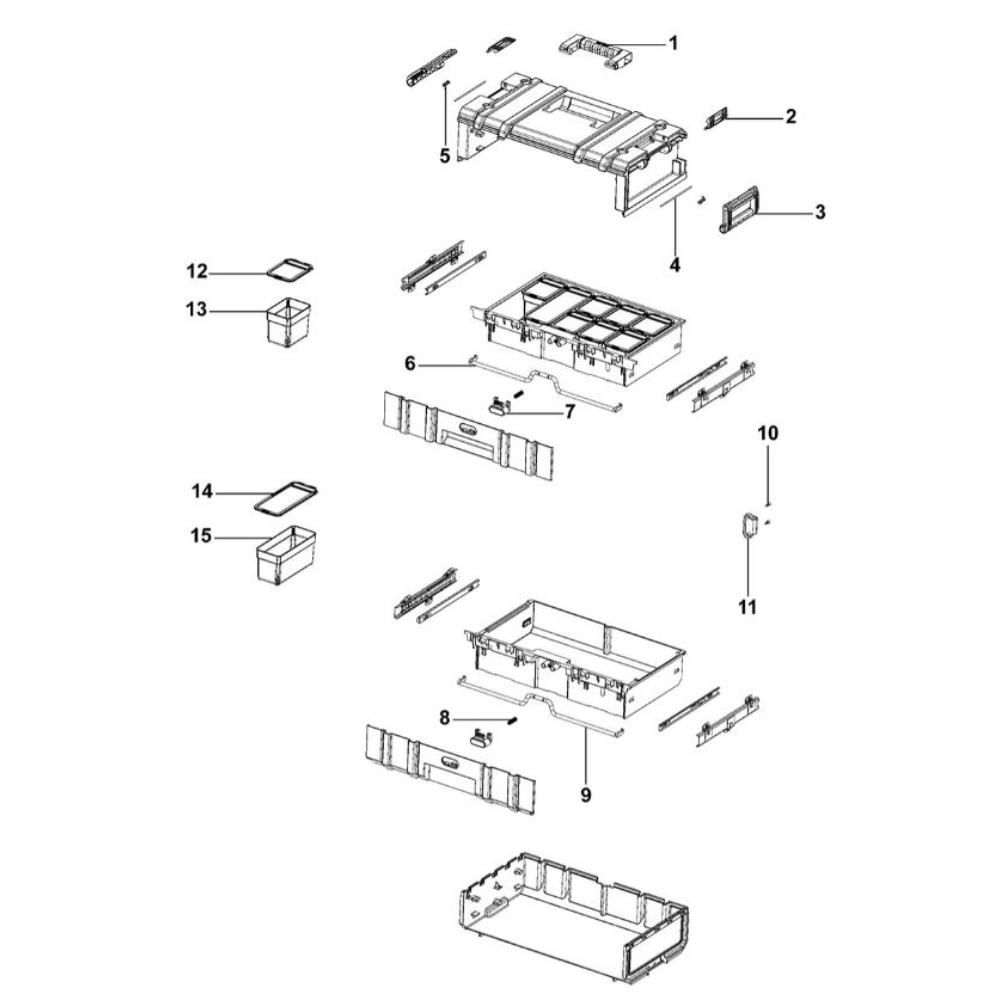 1
2
5
3
4
12
13
6
7
10
14
15
11
8
9