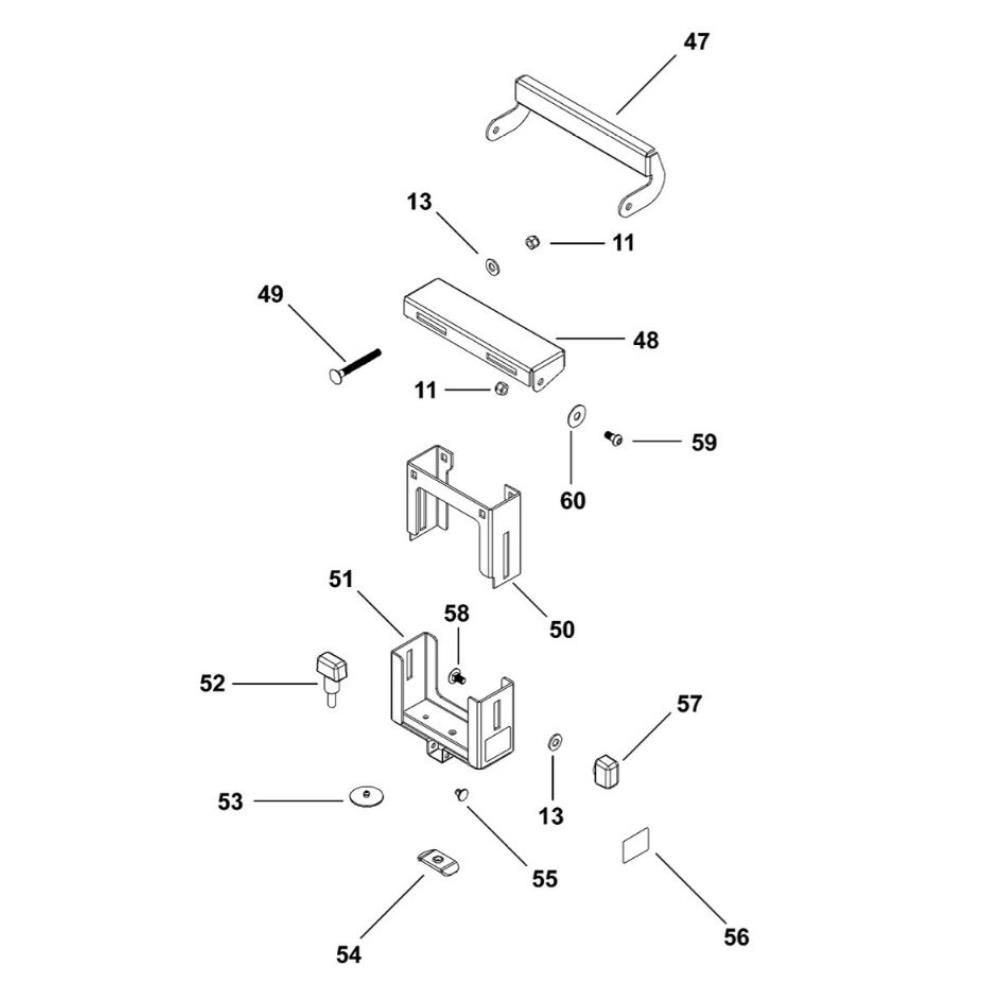 47

13

11

49

48

11

59

60

51

58

50

52

57

53

13

55

54

56