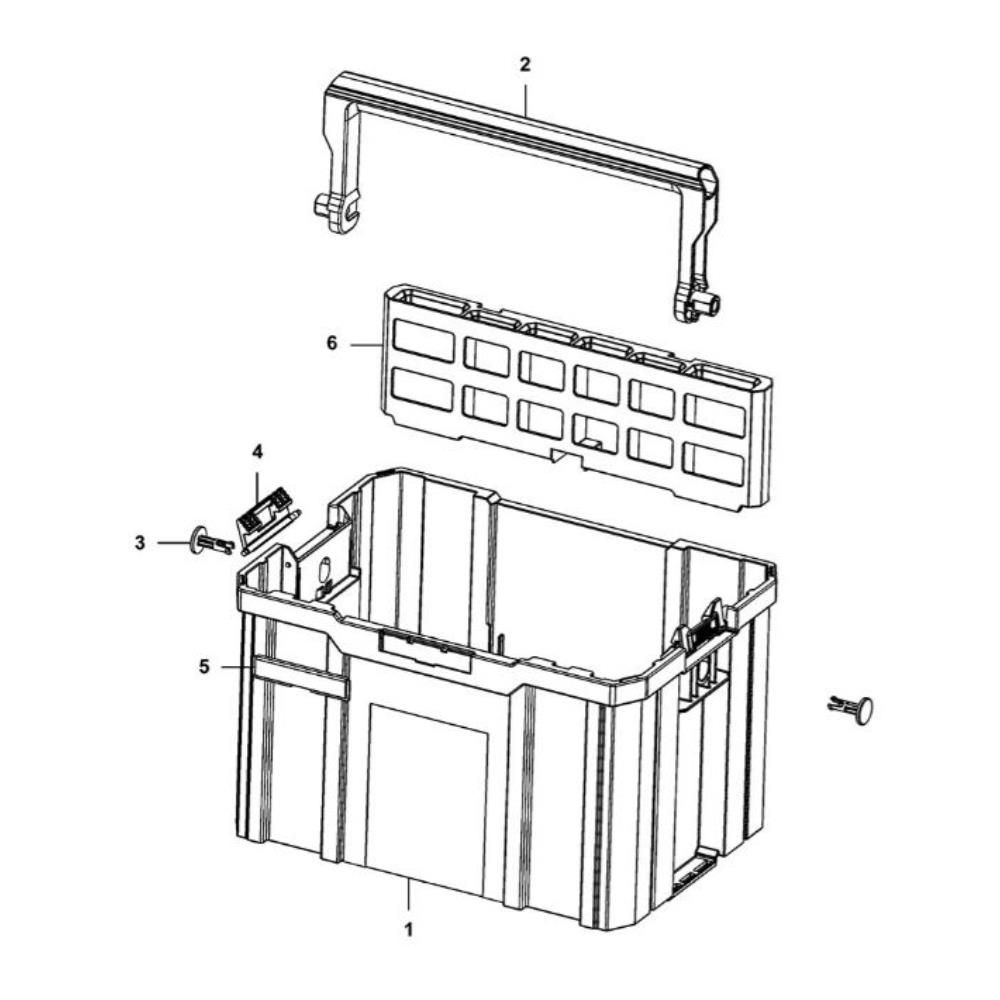 2
6
4
3
5
1