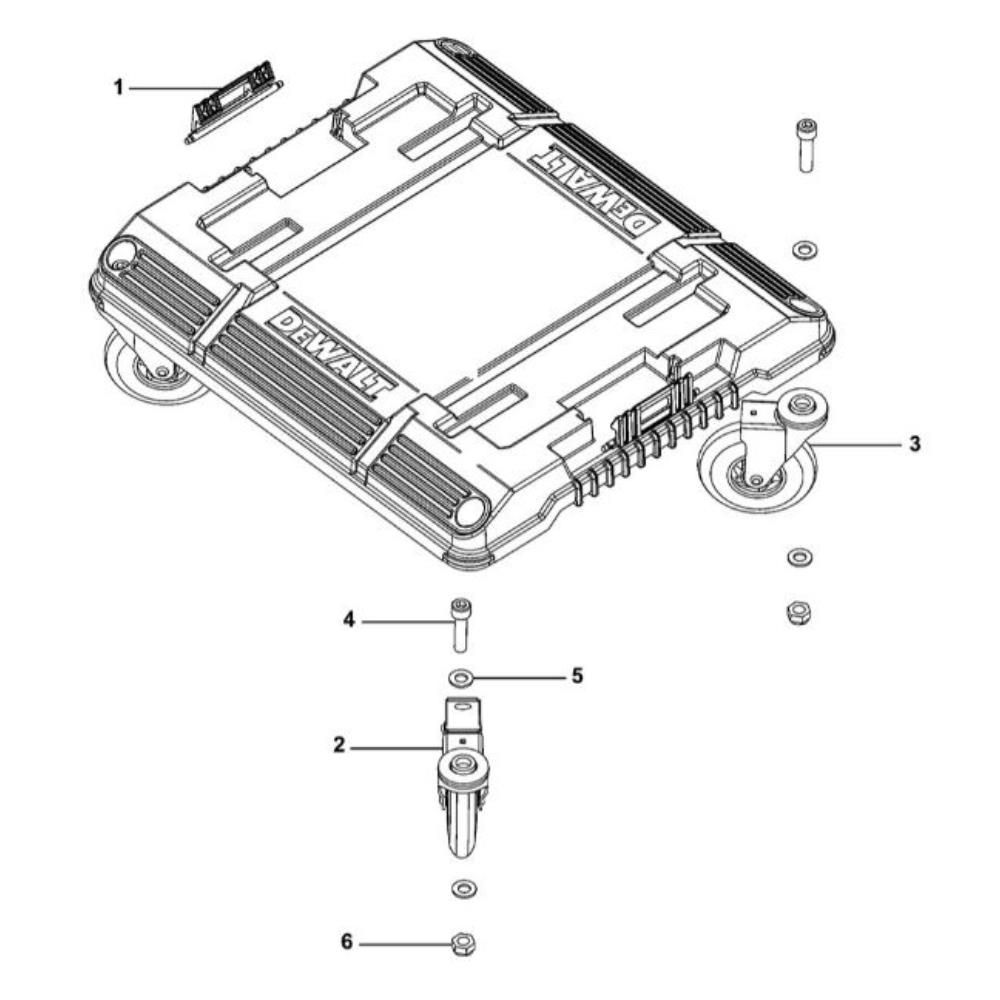 1

DEWALT

DEWALT

3

4

5

2

6