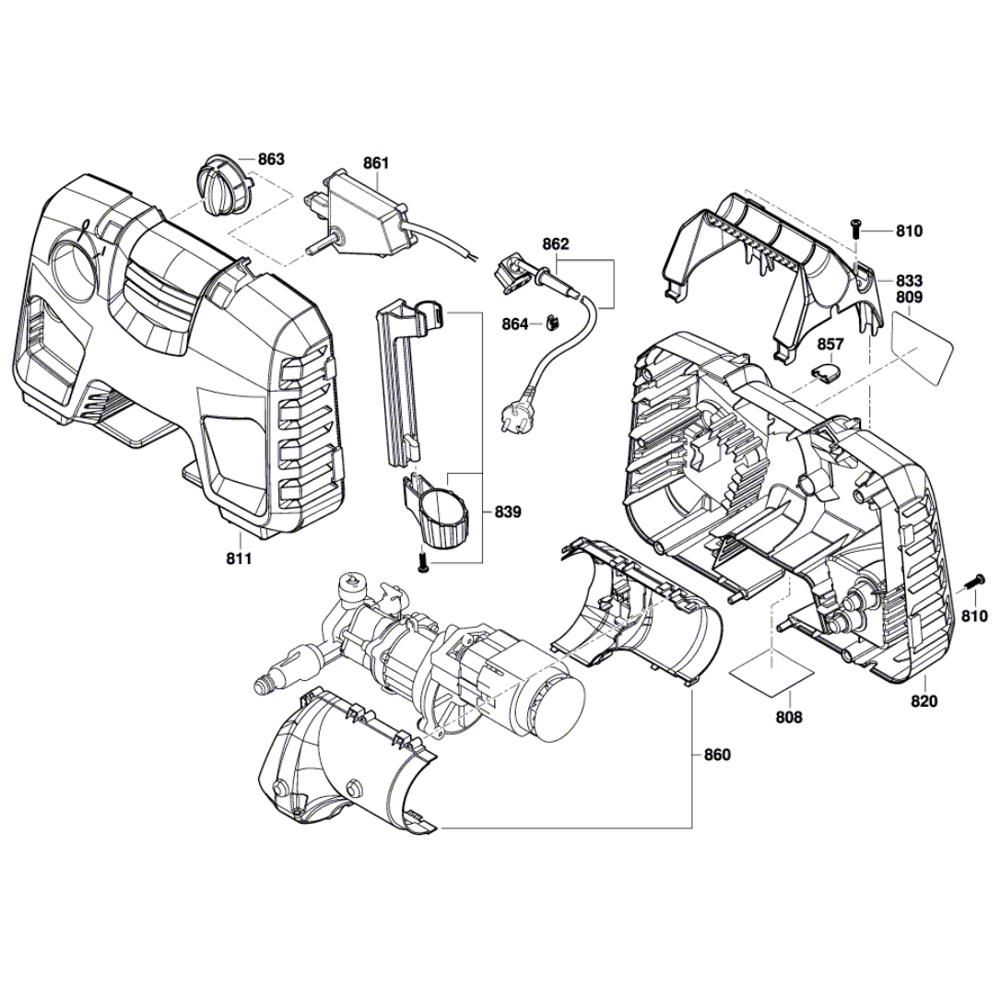 863
861
862
810
833
809
864
857
839
811
810
820
808
860