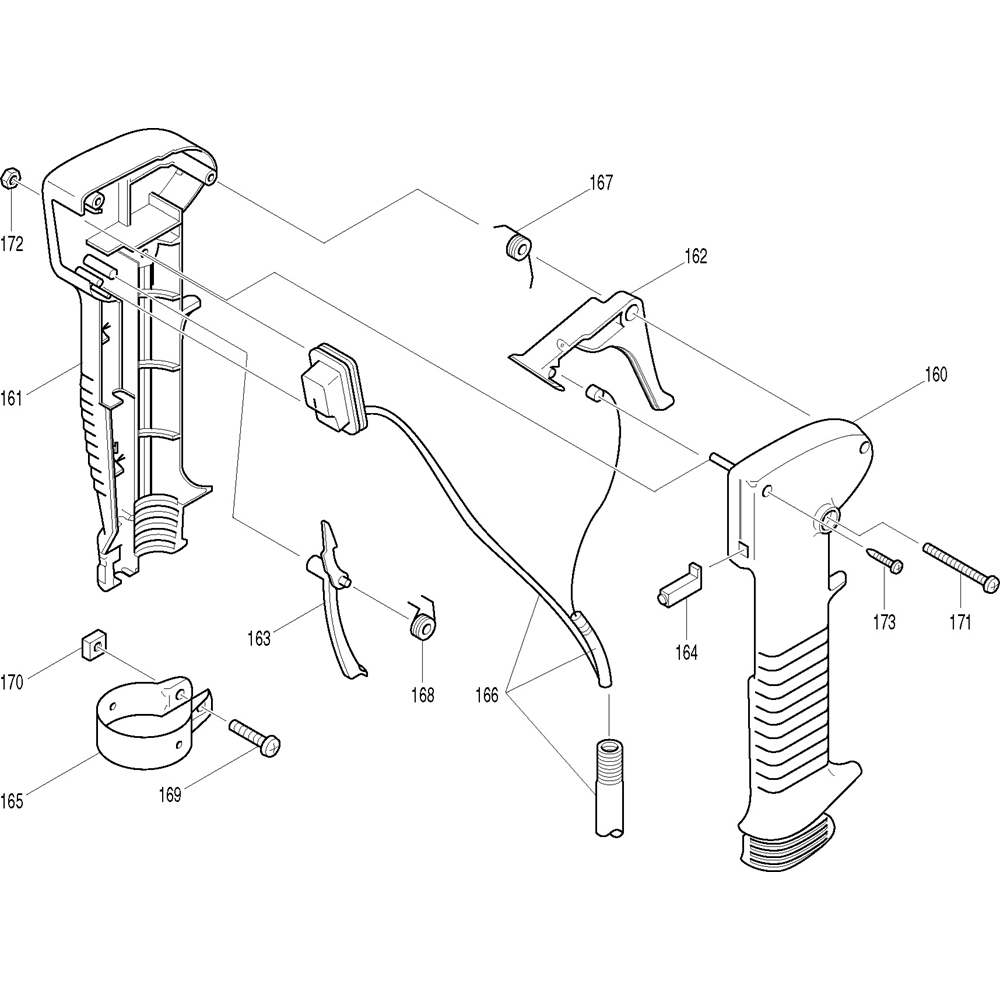 172
167
162
160
161
163
168
166
164
173
171
170
165
169