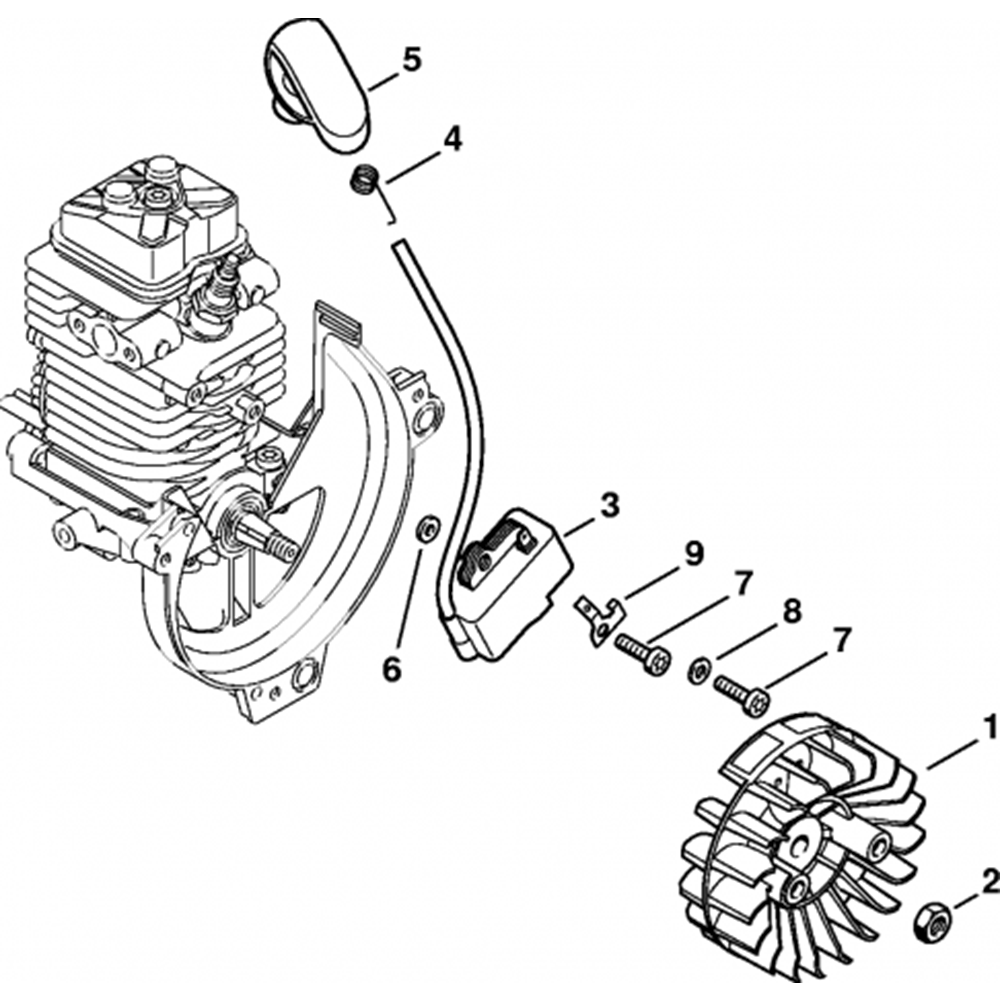 5
4
3
9
7
8
7
6
1
2