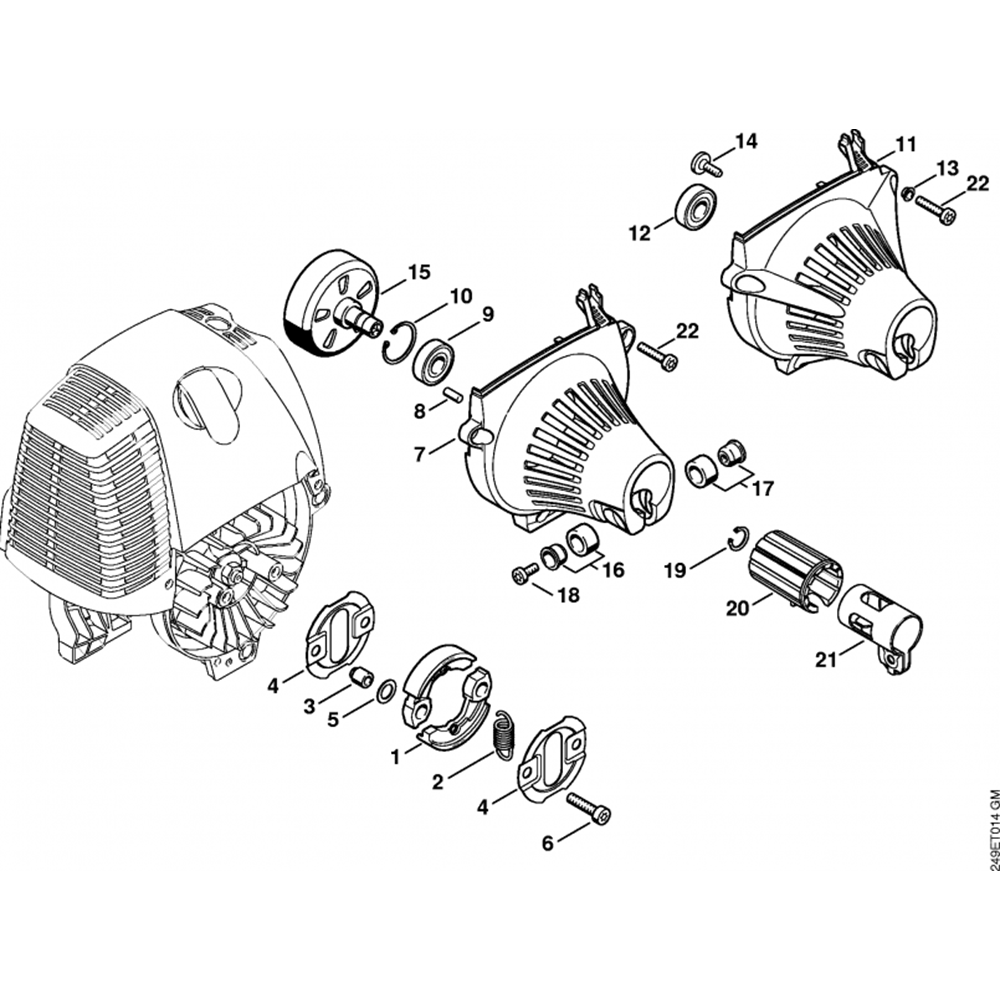 14
11
13
22
12
15
10
9
22
8
7
17
16
19
18
20
21
4
3
5
1
2
4
6
249ET014 GM