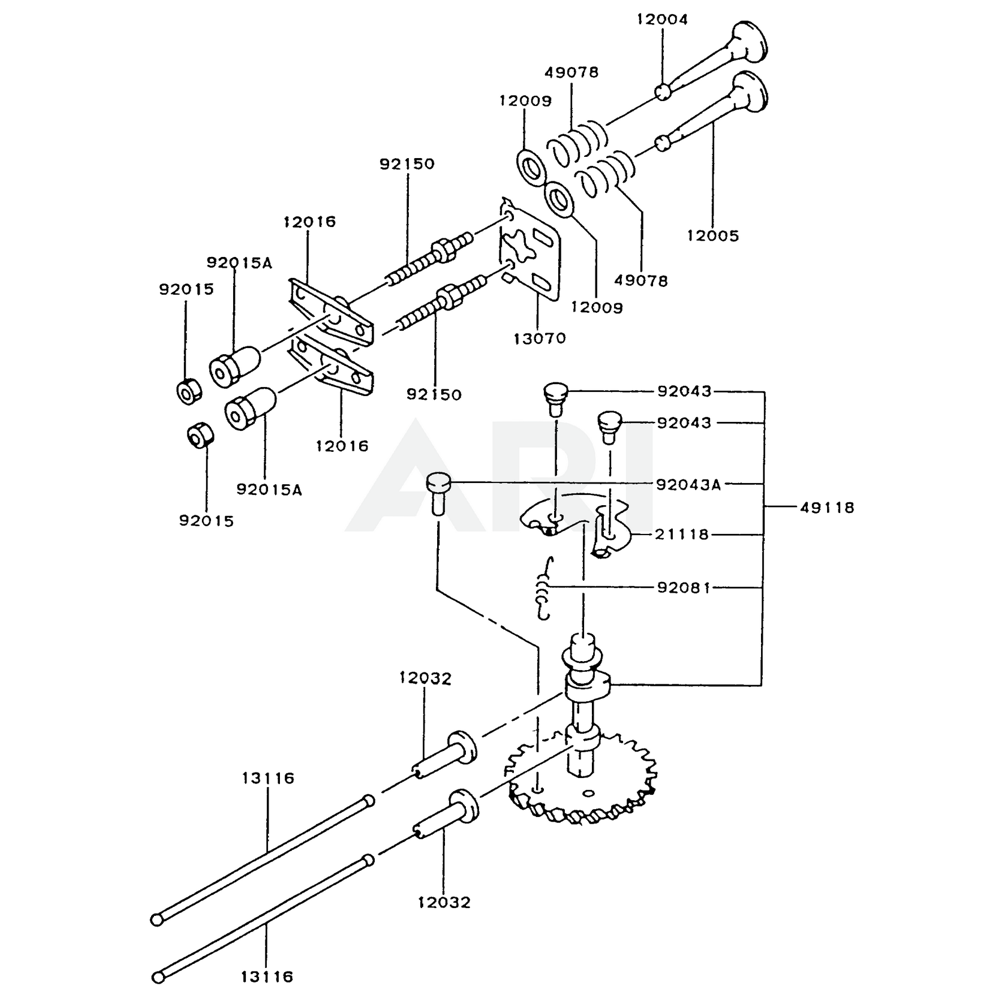 12004
49078
12009
92150
12016
92015A
92015
12005
49078
12009
13070
92150
12016
92015A
92015
92043
92043
92043A
49118
21118
92081
12032
13116
12032
13116
ARI