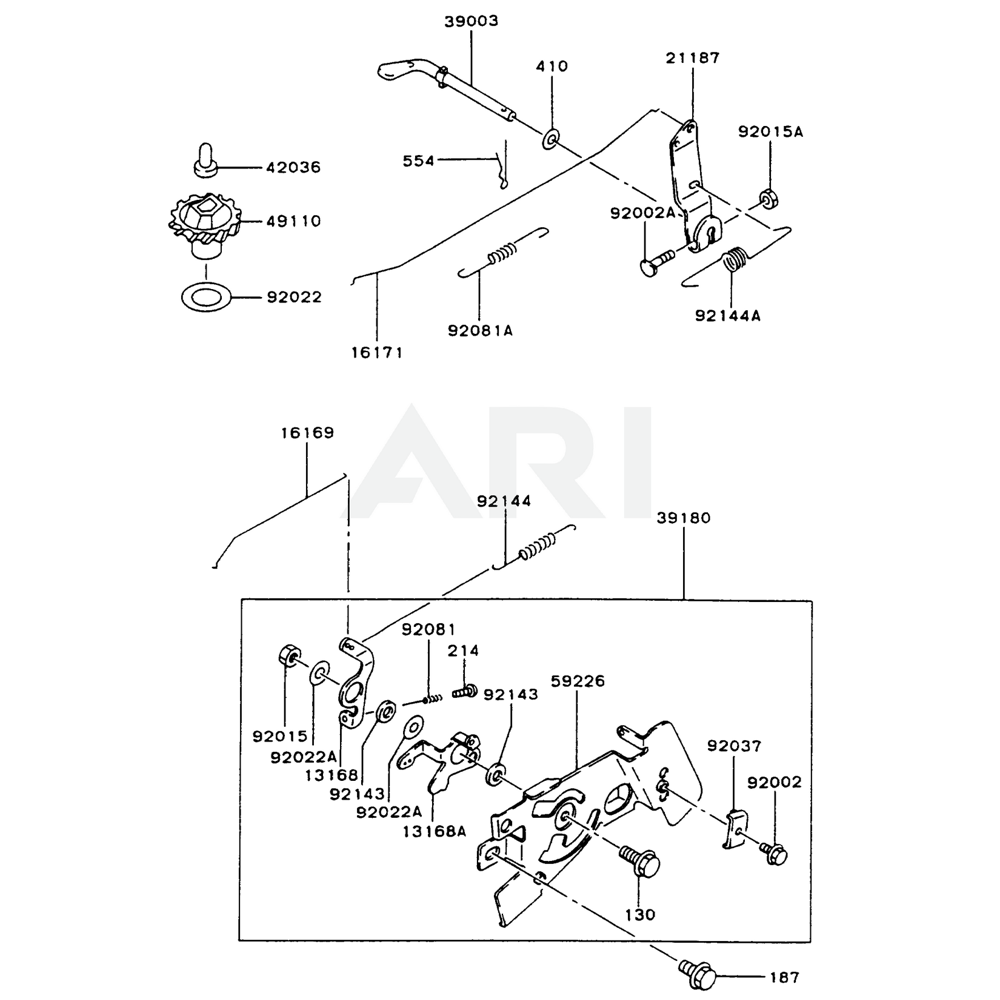 39003
410
21187
92015A
42036
554
49110
92002A
92022
92081A
92144A
16171
ARI
16169
92144
39180
92081
214
92143
59226
92015
92022A
13168
92143
92022A
13168A
92037
92002
130
187