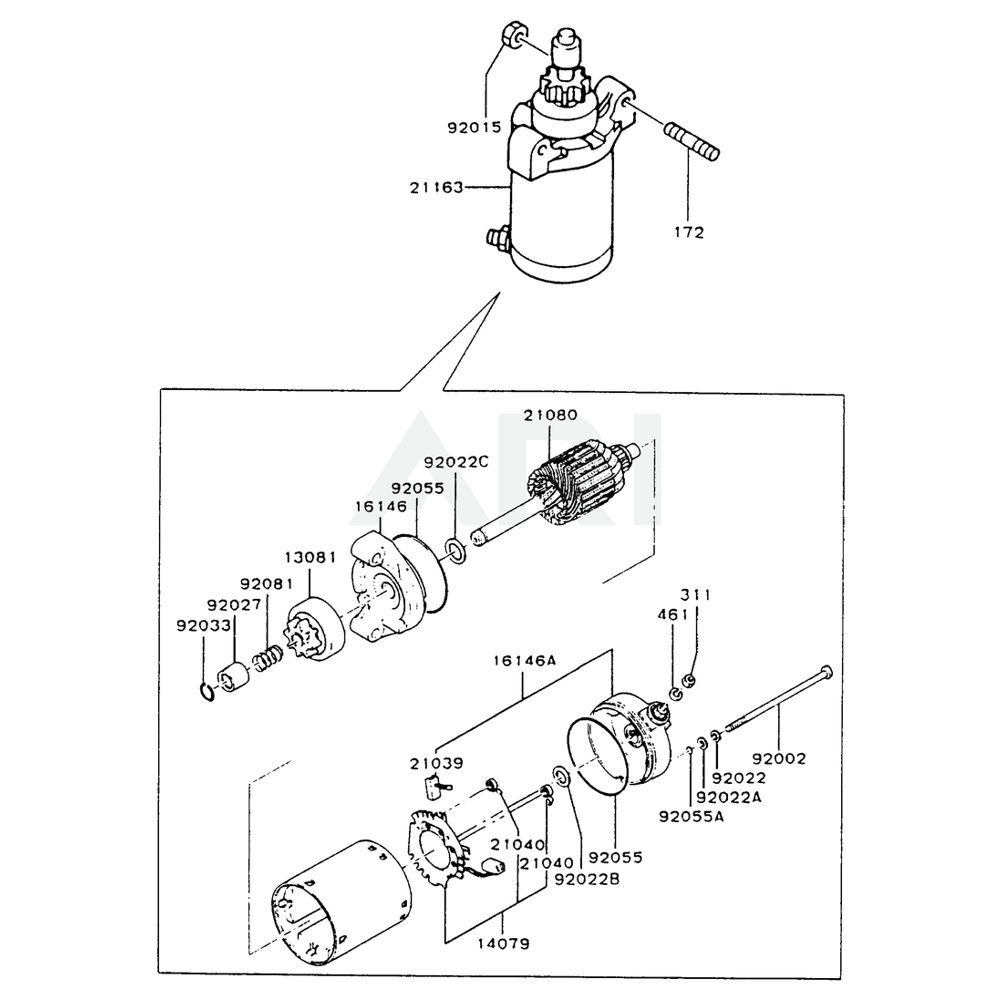 92015
21163
172
ARI
21080
92022C
92055
16146
13081
92081
92027
92033
311
461
16146A
21039
92002
92022
92022A
92055A
21040
21040
92055
92022B
14079