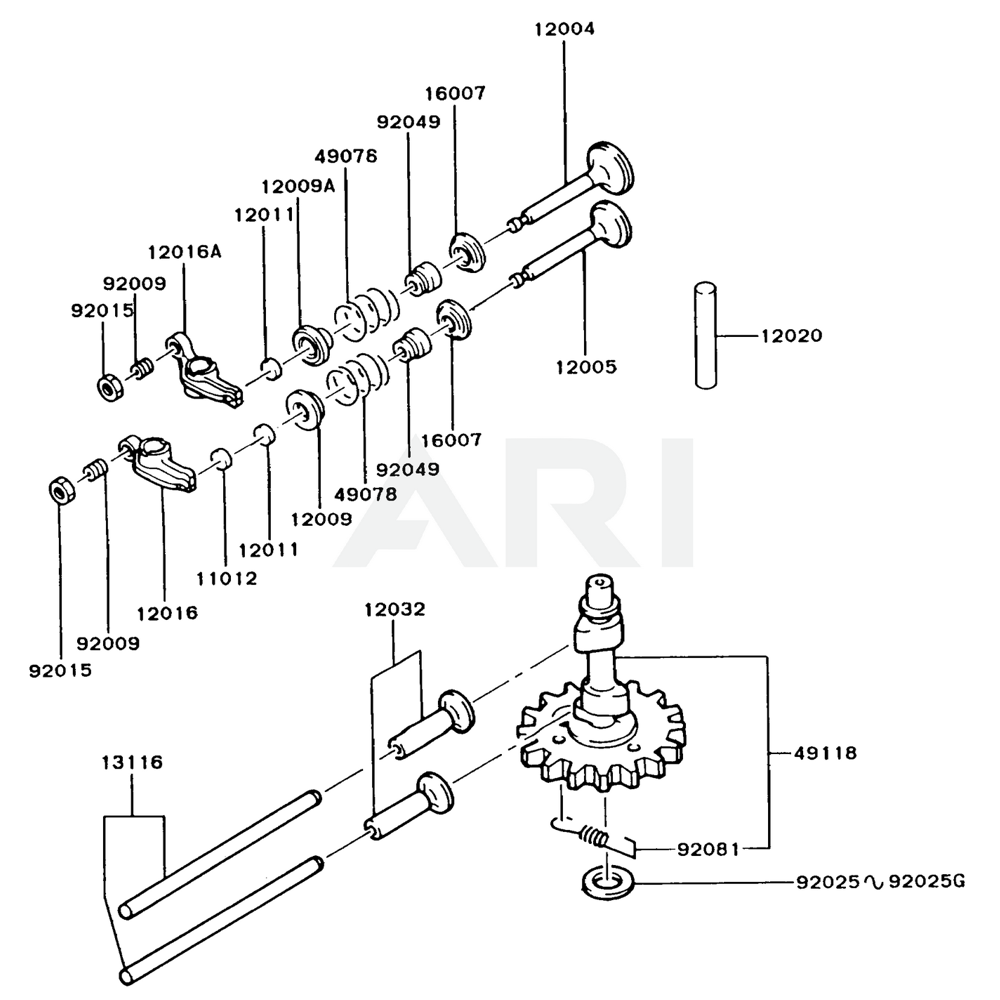 12004
16007
92049
49076
12009A
12011
12016A
92009
92015
12020
12005
16007
92049
49078
12009
12011
11012
12016
92009
92015
ARI
12032
13116
49118
92081
92025∿92025G