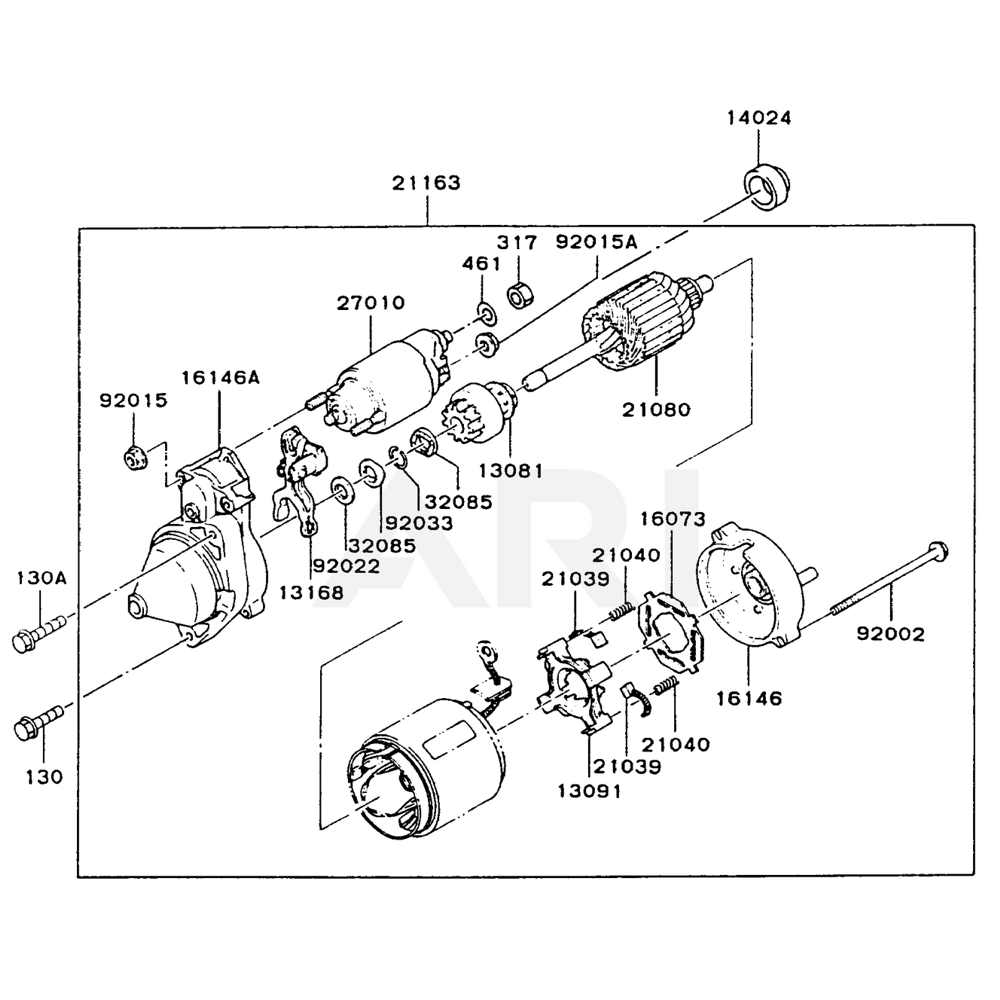 14024

21163

317
92015A
461

27010

16146A
92015

21080

13081
32085
92033
32085
92022
13168

16073
21040
21039

130A

92002

16146
21040
21039
13091

130

ARI