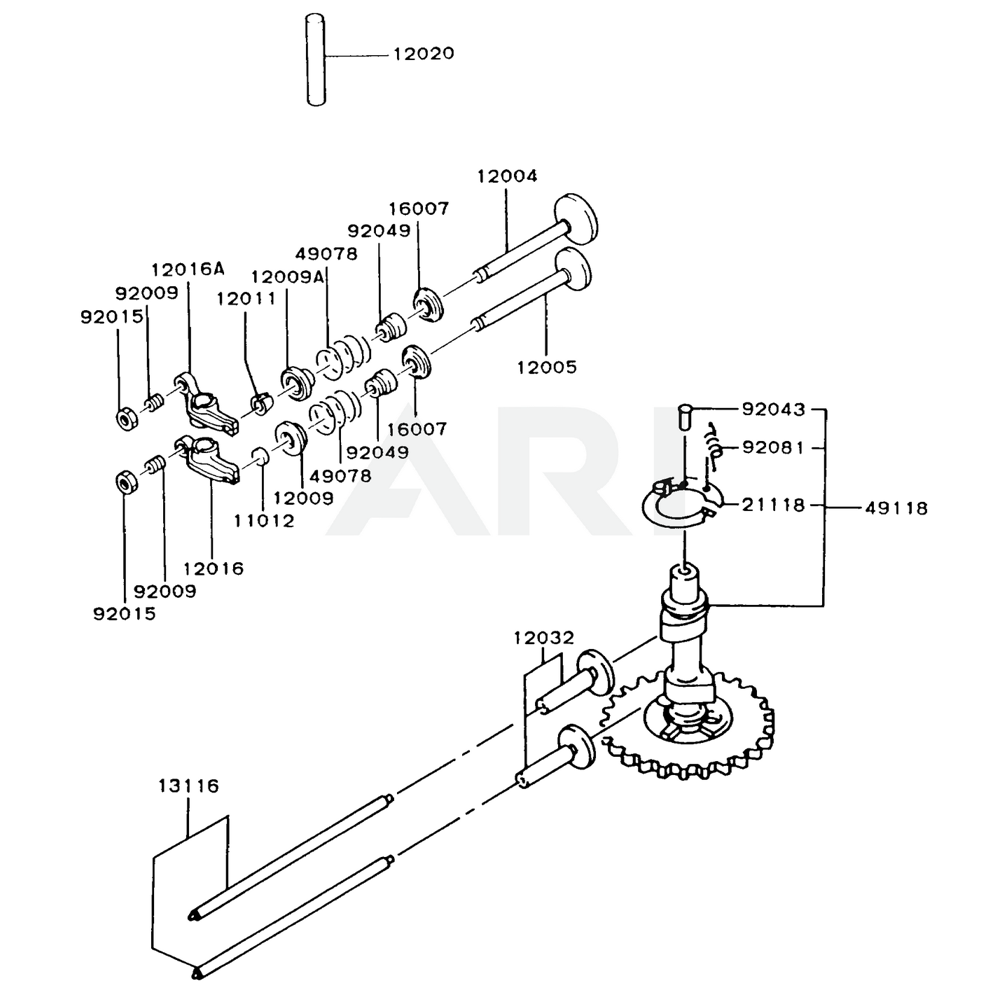 12020

12004
16007
92049
49078
12016A
12009A
92009
12011
92015
12005
16007
92049
49078
12009
11012
12016
92009
92015

92043
92081
21118
49118

12032

13116

ARI