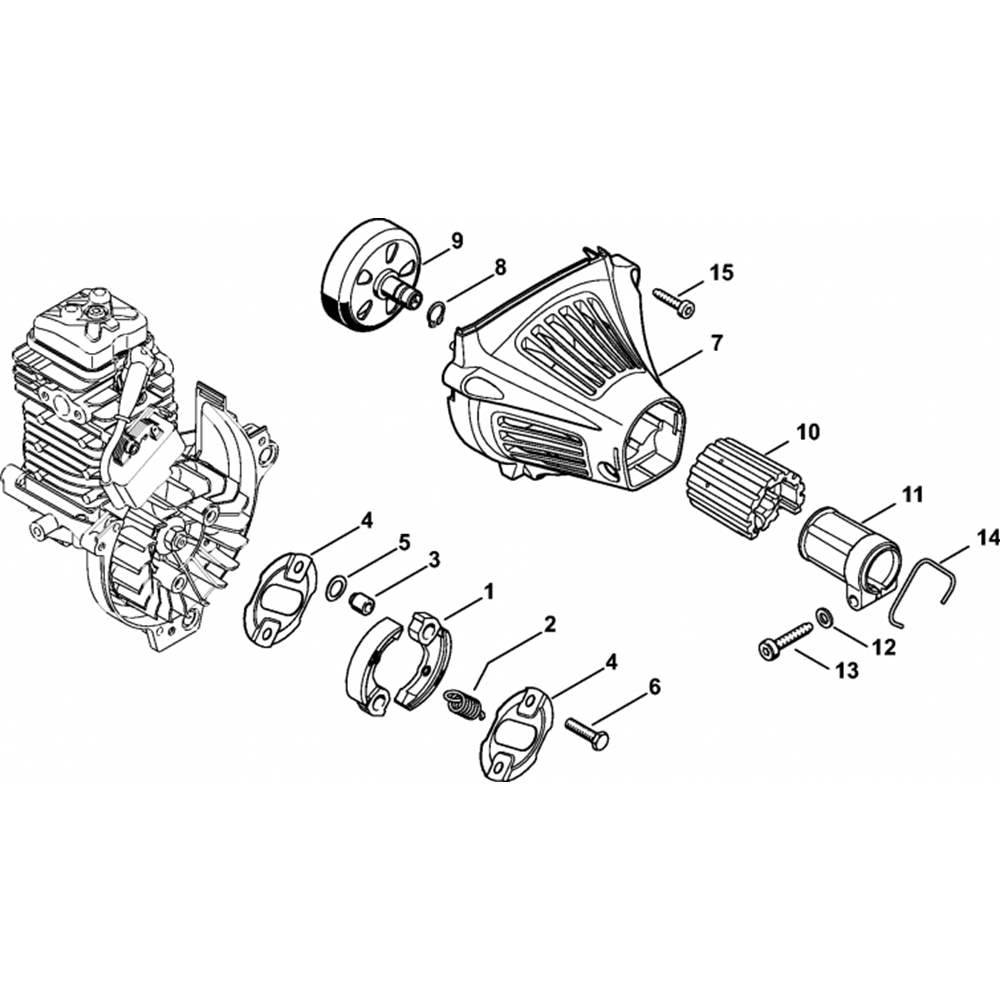 9
8
15
7
10
11
14
4
5
3
1
2
4
6
12
13