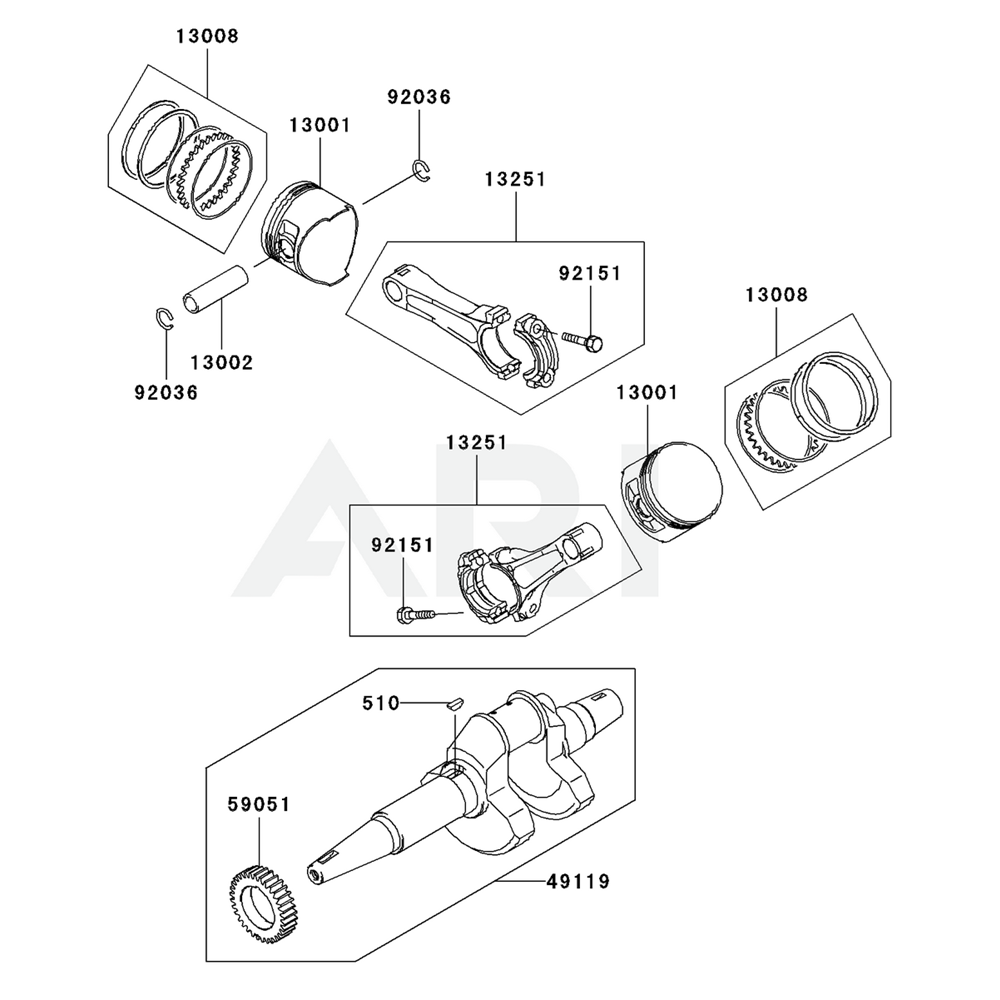 13008
92036
13001
13251
92151
13008
13002
92036
13001
13251
92151
ARI
510
59051
49119