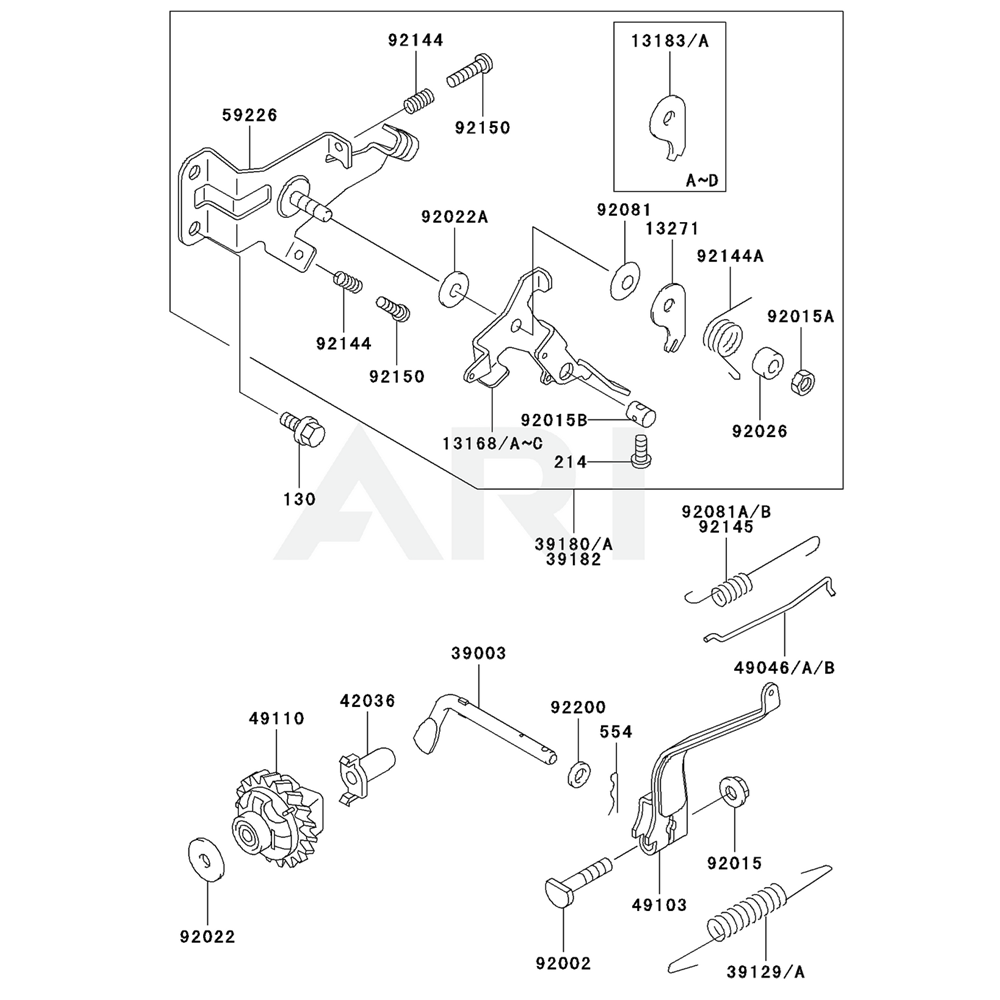 92144
92150
13183/A
A~D
59226
92022A
92081
13271
92144A
92015A
92144
92150
92015B
92026
13168/A~C
214
130
ARI
39180/A
39182
92081A/B
92145
49046/A/B
39003
42036
49110
92200
554
92015
49103
92022
92002
39129/A