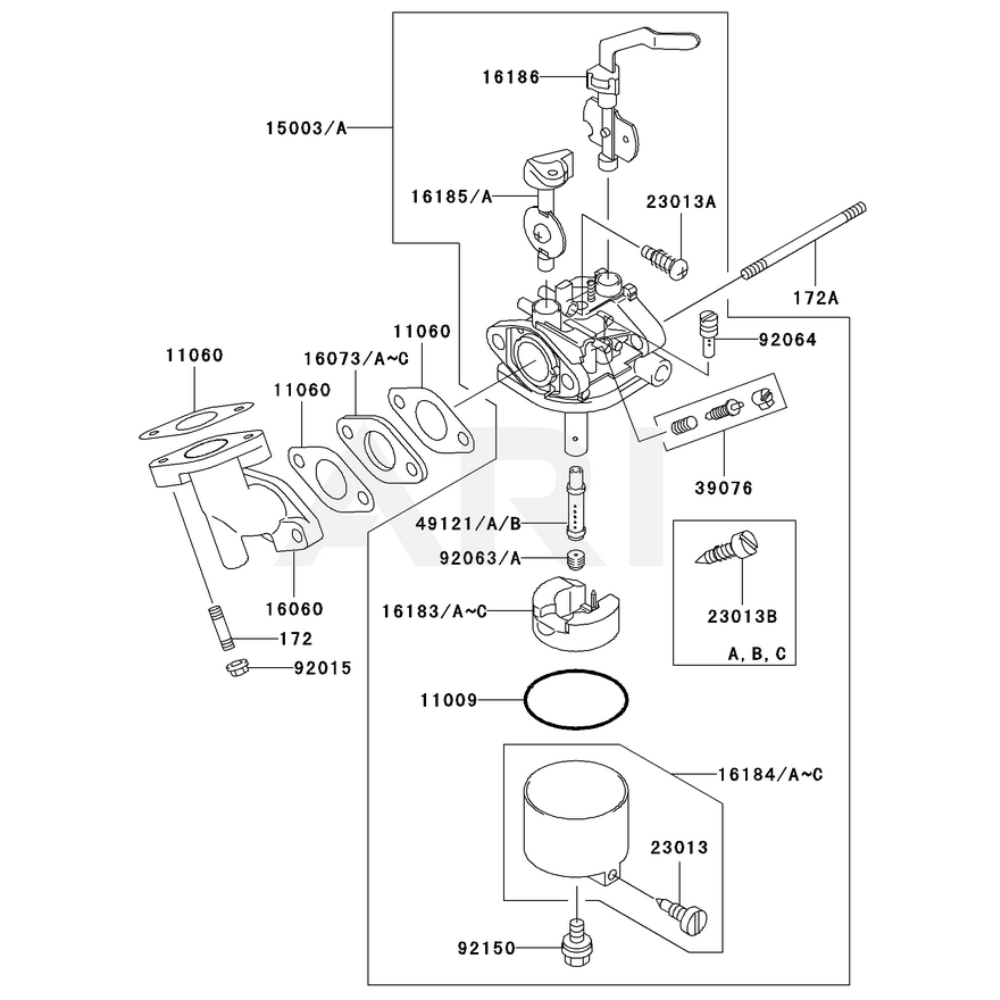 16186
15003/A
16185/A
23013A
172A
92064
11060
16073/A~C
11060
11060
39076
49121/A/B
92063/A
16060
16183/A~C
23013B
A, B, C
172
92015
11009
16184/A~C
23013
92150
ARI