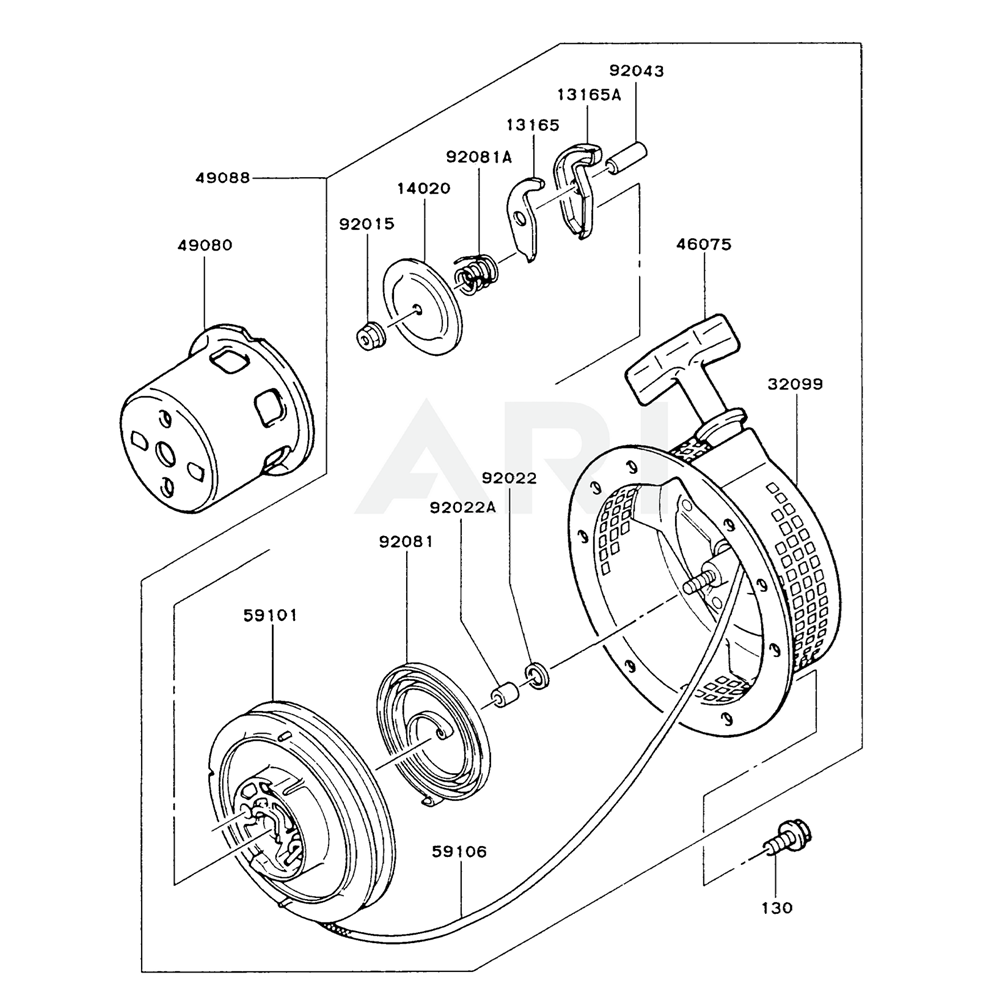 92043
13165A
13165
92081A
49088
14020
92015
49080
46075
32099
ARI
92022
92022A
92081
59101
59106
130