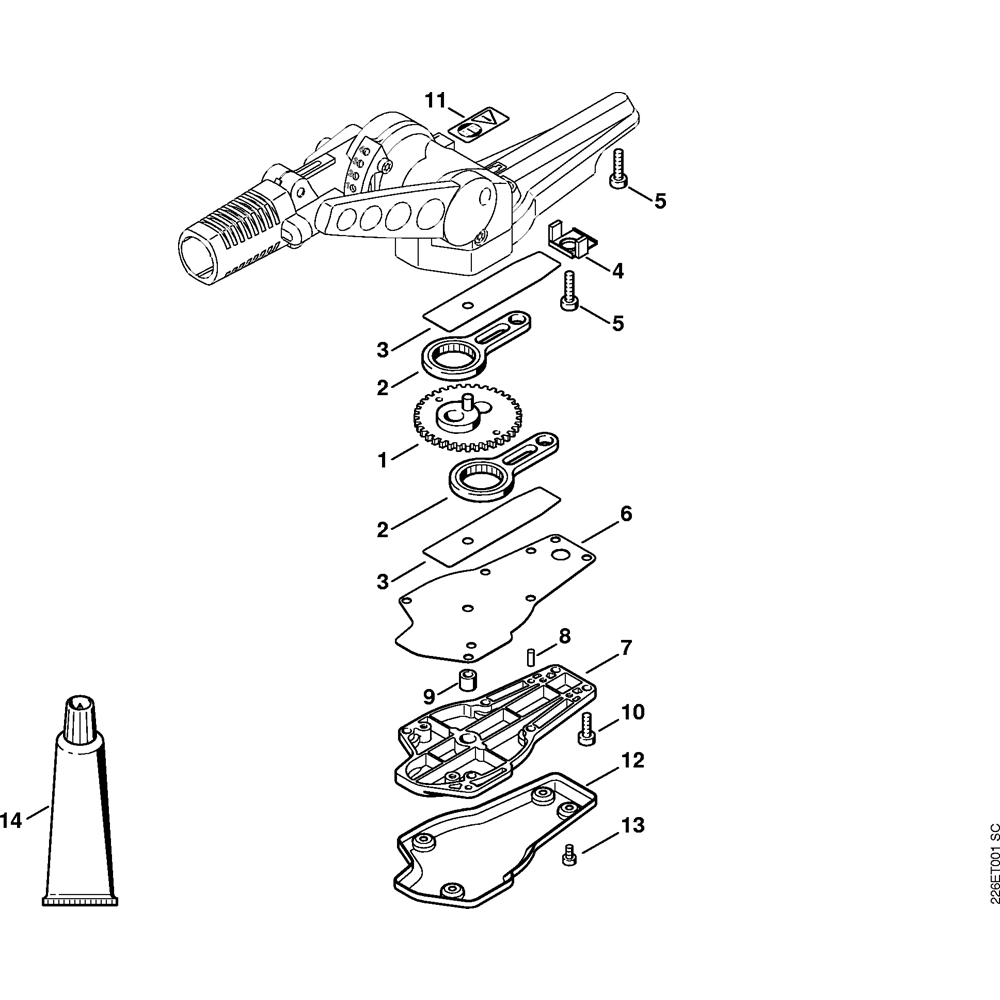 11
5
4
5
3
2
1
2
6
3
8
7
9
10
12
14
13
226ET001 SC