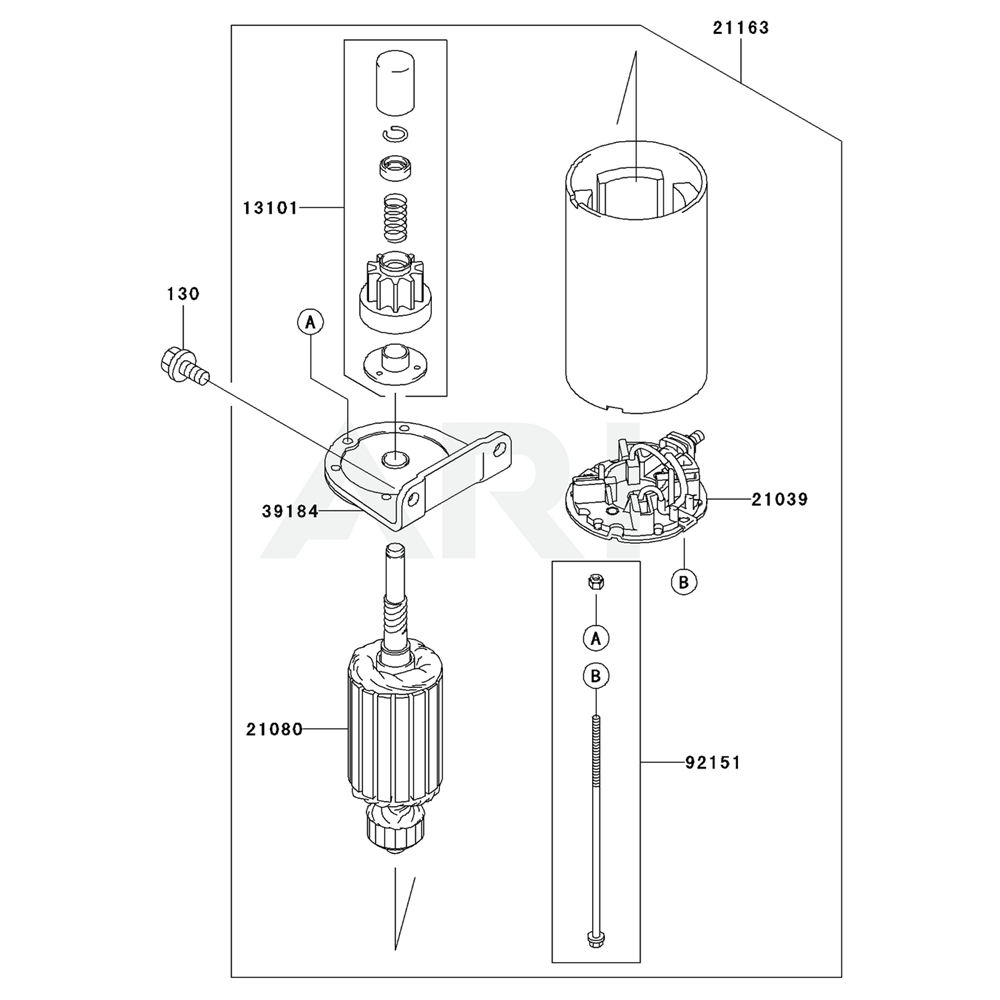 21163

13101

130

A

39184

ARI

21039

B

A

B

21080

92151