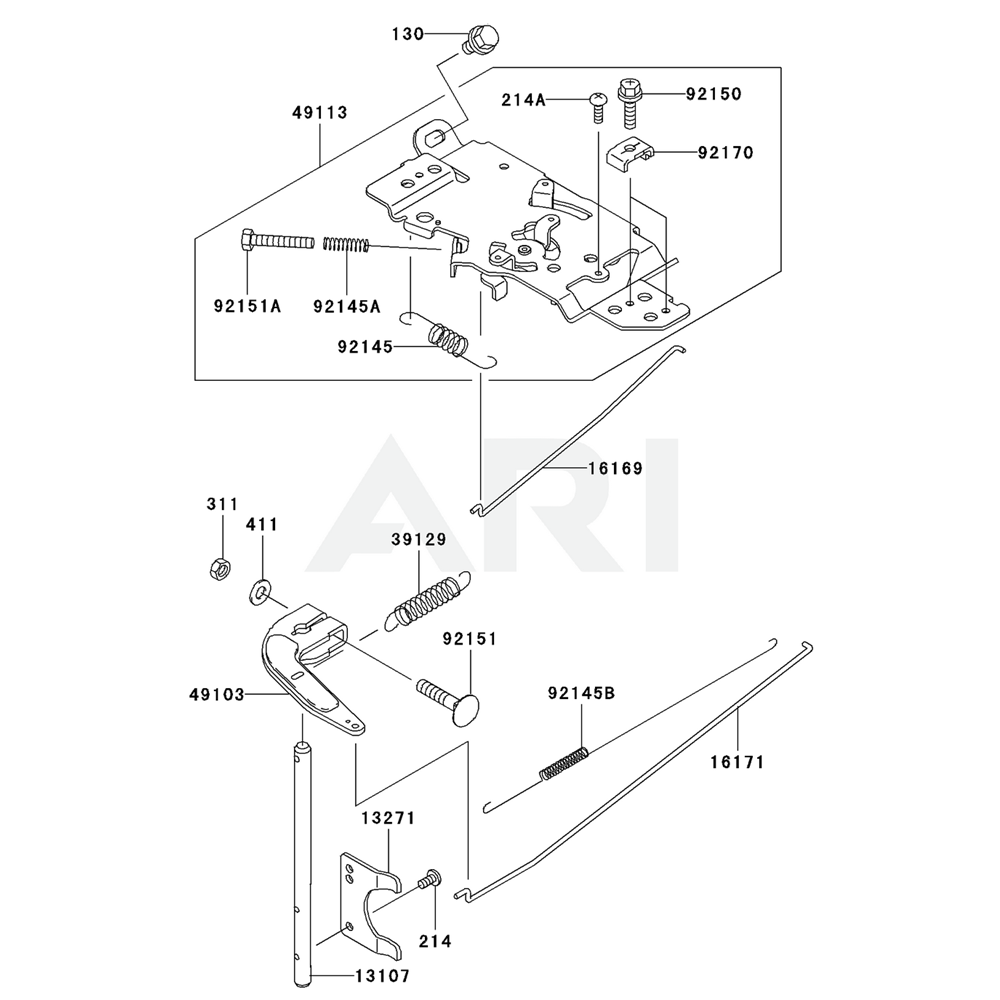 130
49113
214A
92150
92170
92151A
92145A
92145
16169
ARI
311
411
39129
92151
49103
92145B
16171
13271
214
13107