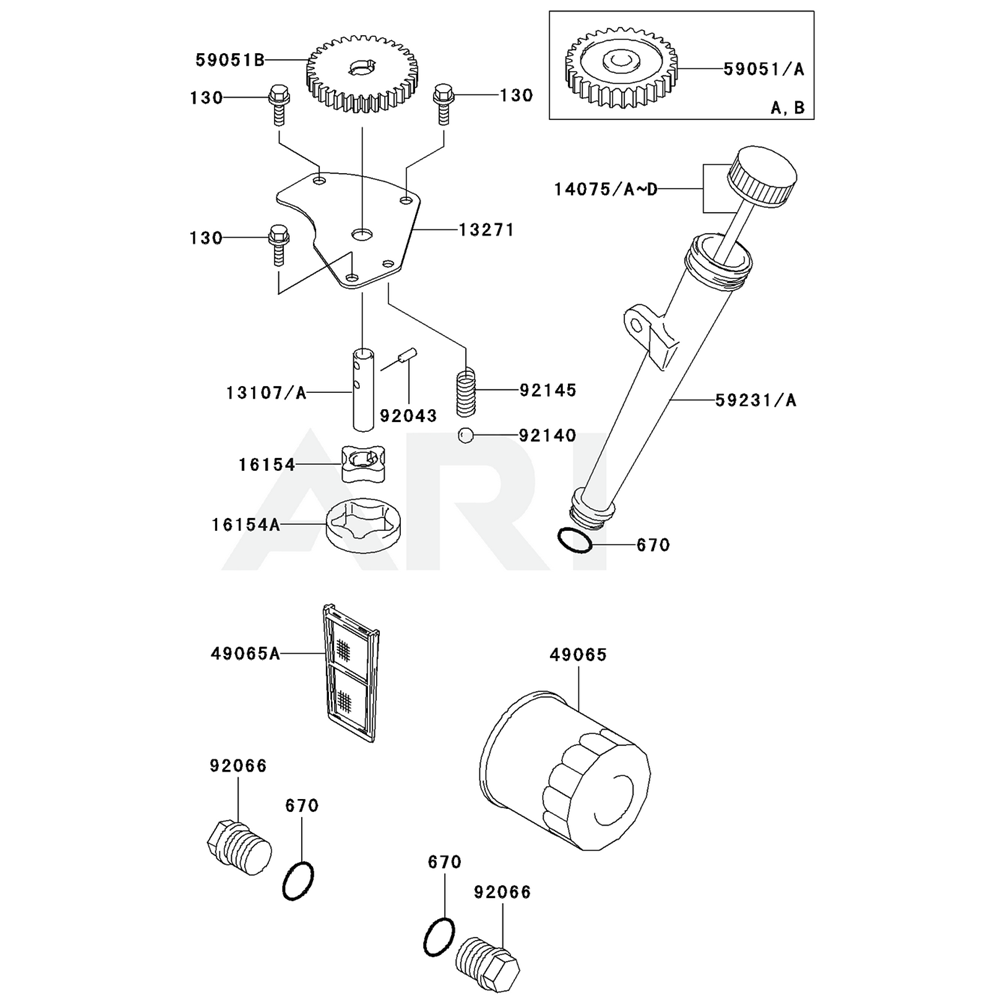 59051B
130
130
59051/A
A, B
14075/A~D
130
13271
13107/A
92043
92145
92140
59231/A
16154
16154A
670
ARI
49065A
49065
92066
670
670
92066