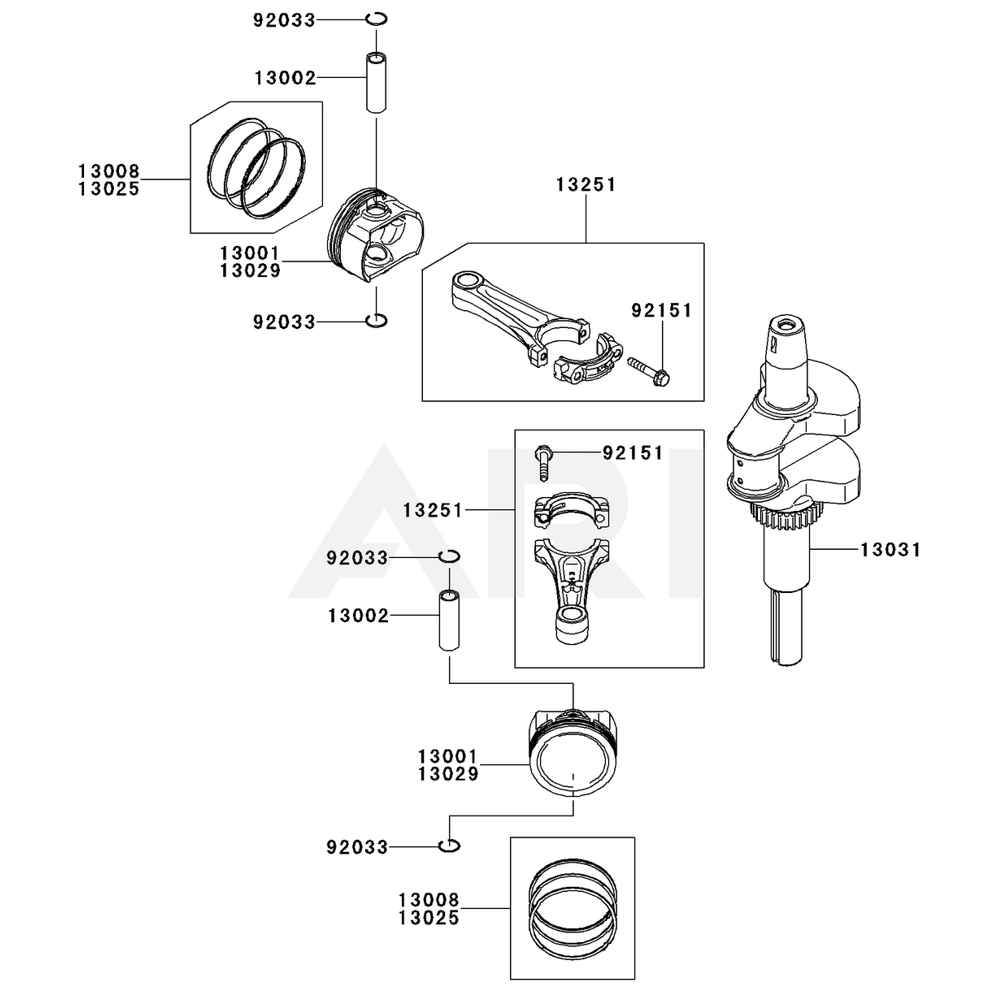 92033
13002
13008
13025
13001
13029
92033
13251
92151
92151
13251
92033
13002
13031
13001
13029
92033
13008
13025
ARI