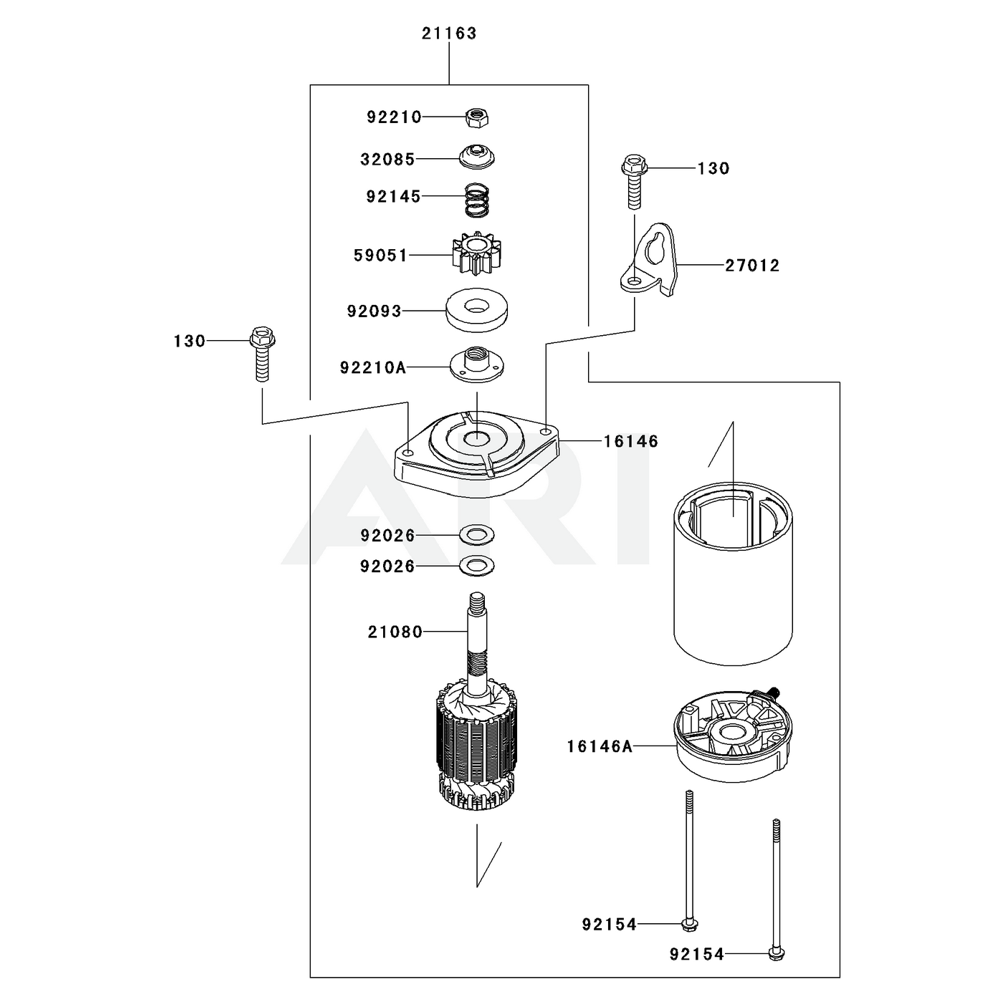 21163

92210

32085

92145

59051

92093

92210A

130

130

27012

16146

ARI

92026

92026

21080

16146A

92154

92154