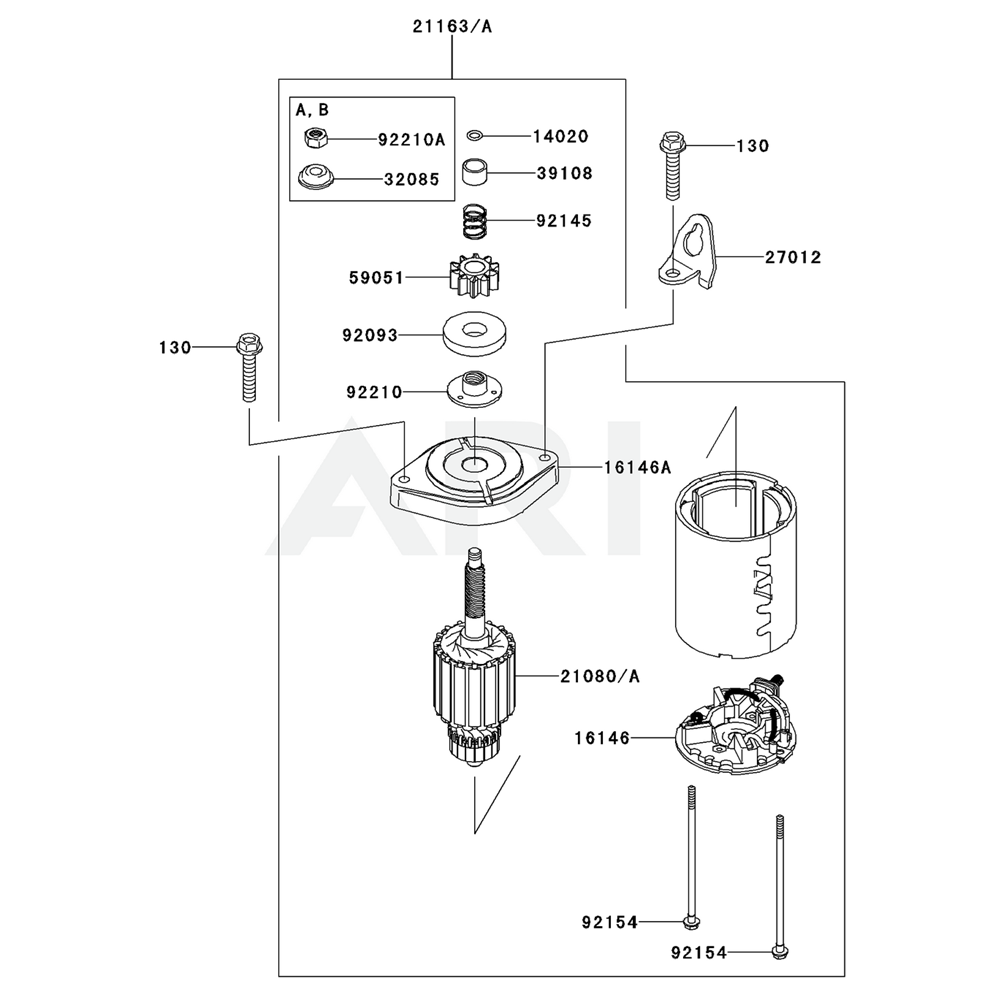 21163/A

A, B

92210A

32085

14020

39108

92145

130

27012

59051

92093

130

92210

16146A

ARI

21080/A

16146

92154

92154