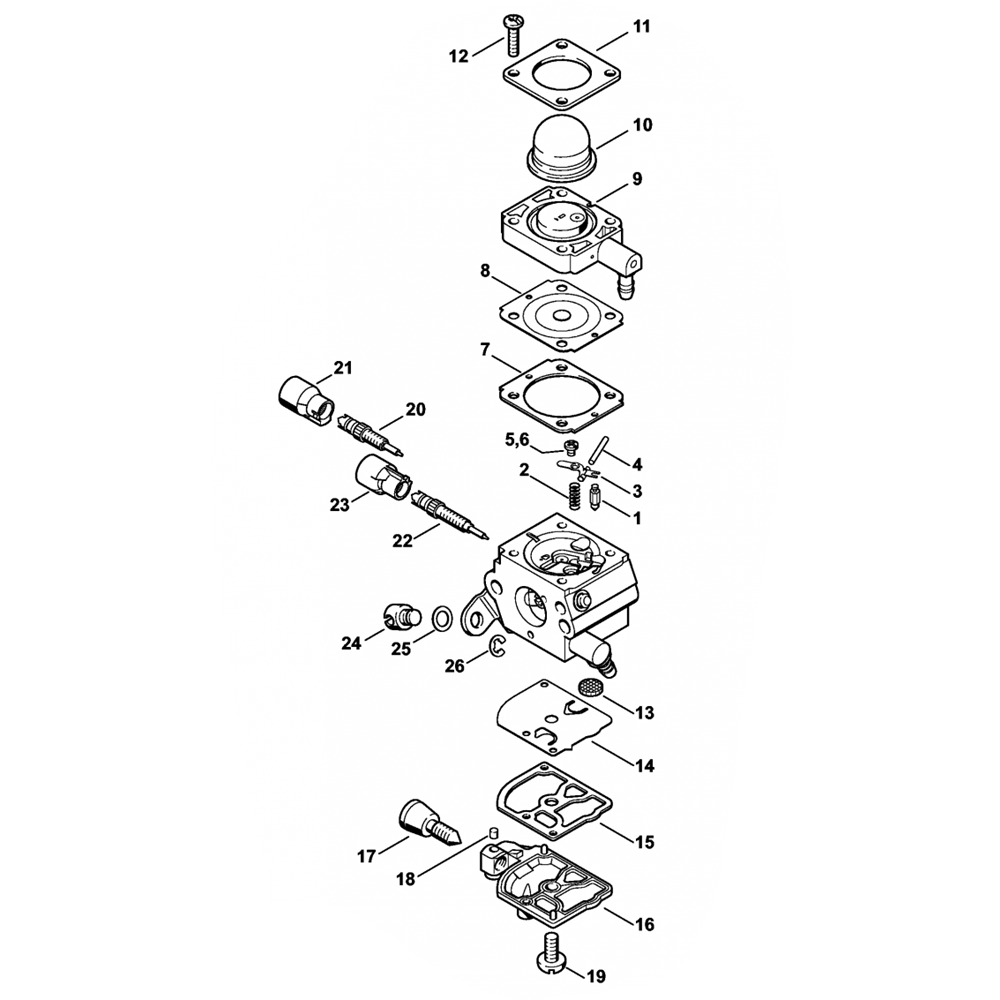 12
11
10
9
8
7
21
20
5,6
4
2
3
1
23
22
24
25
26
13
14
15
17
18
16
19