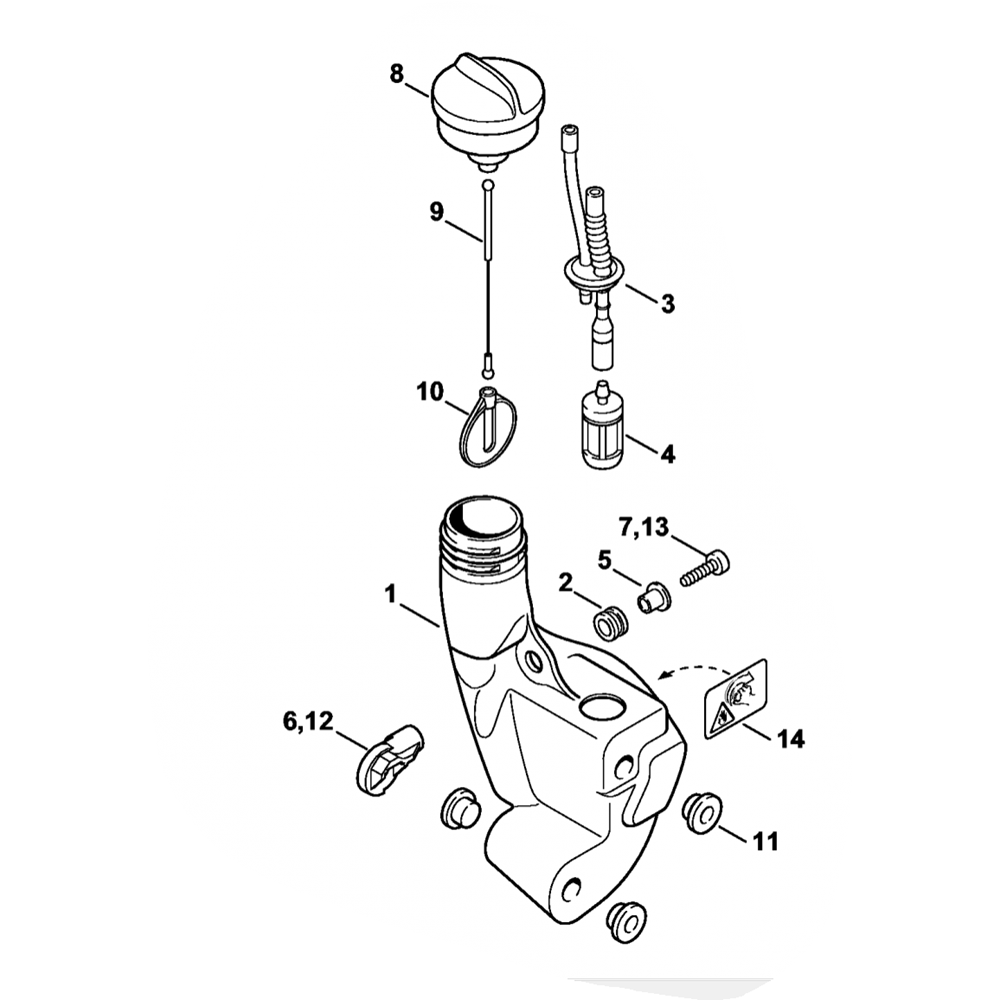 8
9
3
10
4
7,13
5
2
1
6,12
14
11