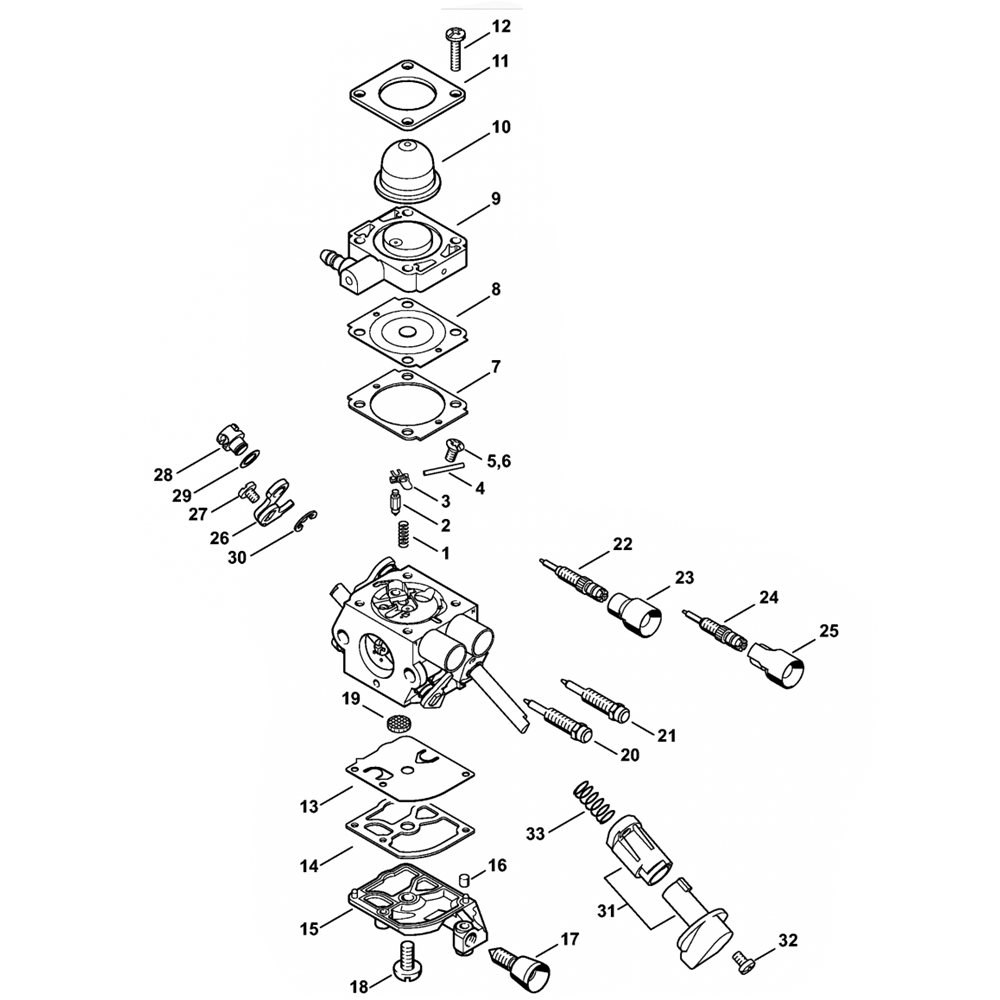 12
11
10
9
8
7
5,6
4
3
2
1
28
29
27
26
30
22
23
24
25
21
20
19
13
14
16
15
17
18
33
31
32